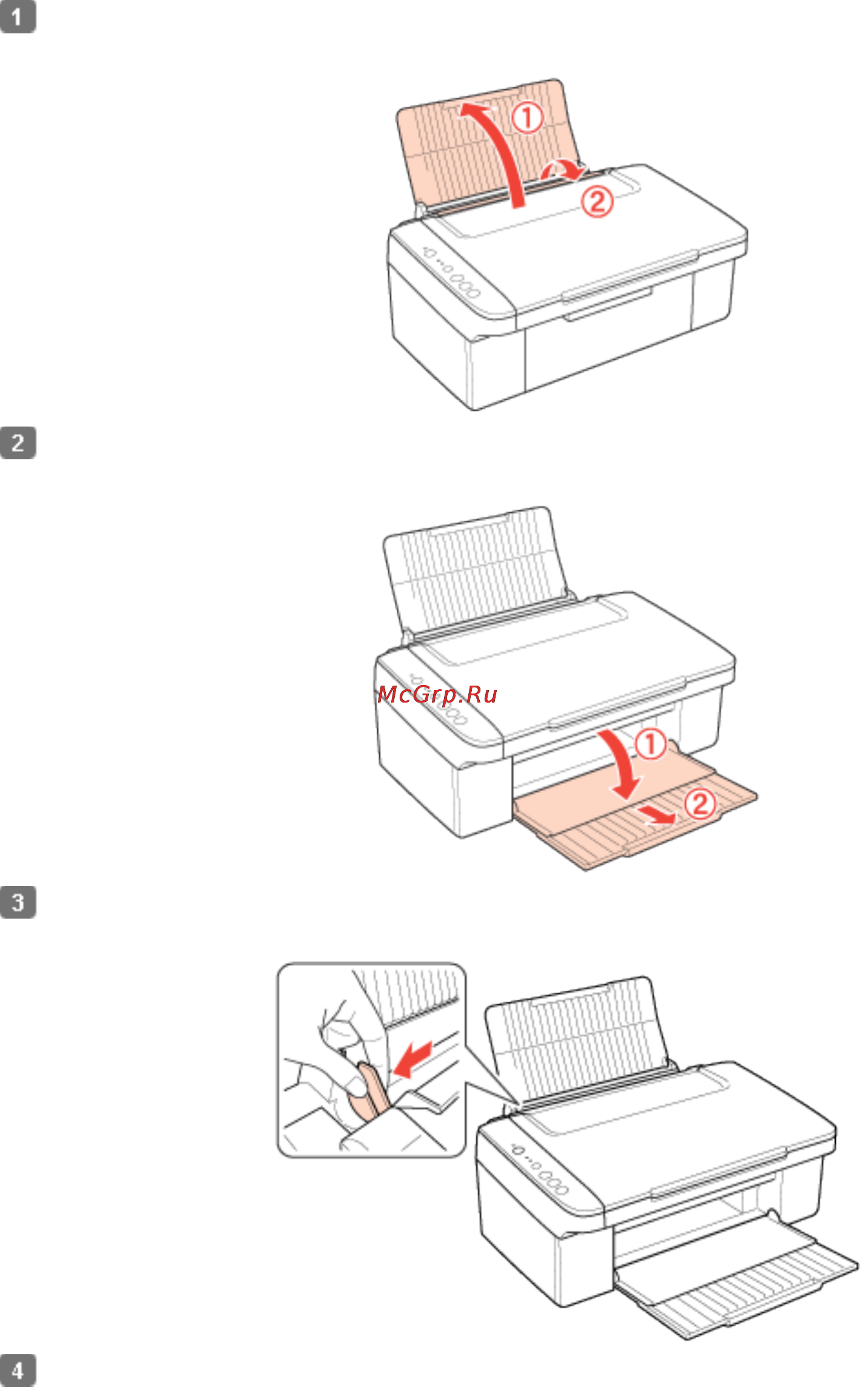 1

①

②

2

McGrp.Ru

①

②

3

4