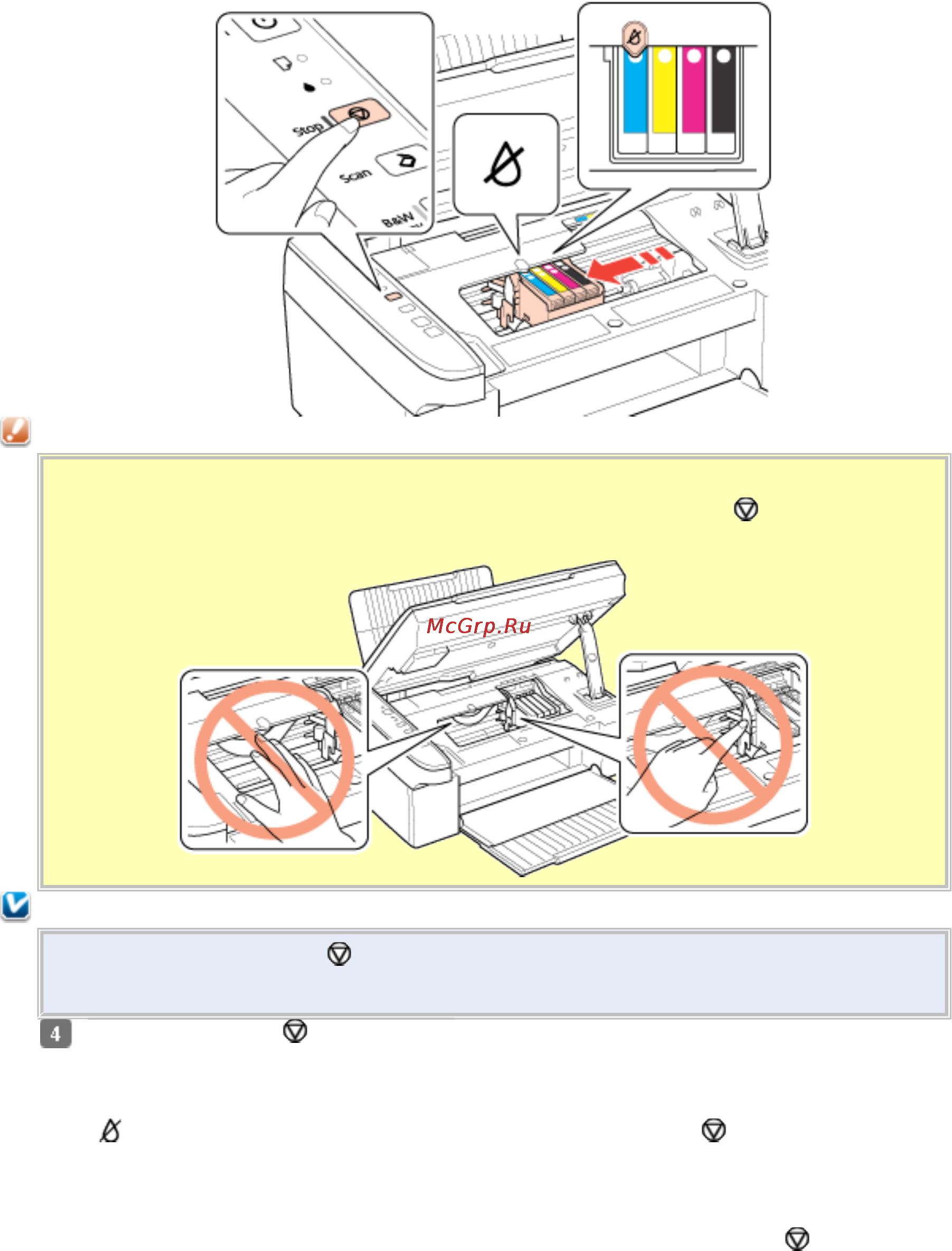 Stop
Scan
B&W

McGrp.Ru

4