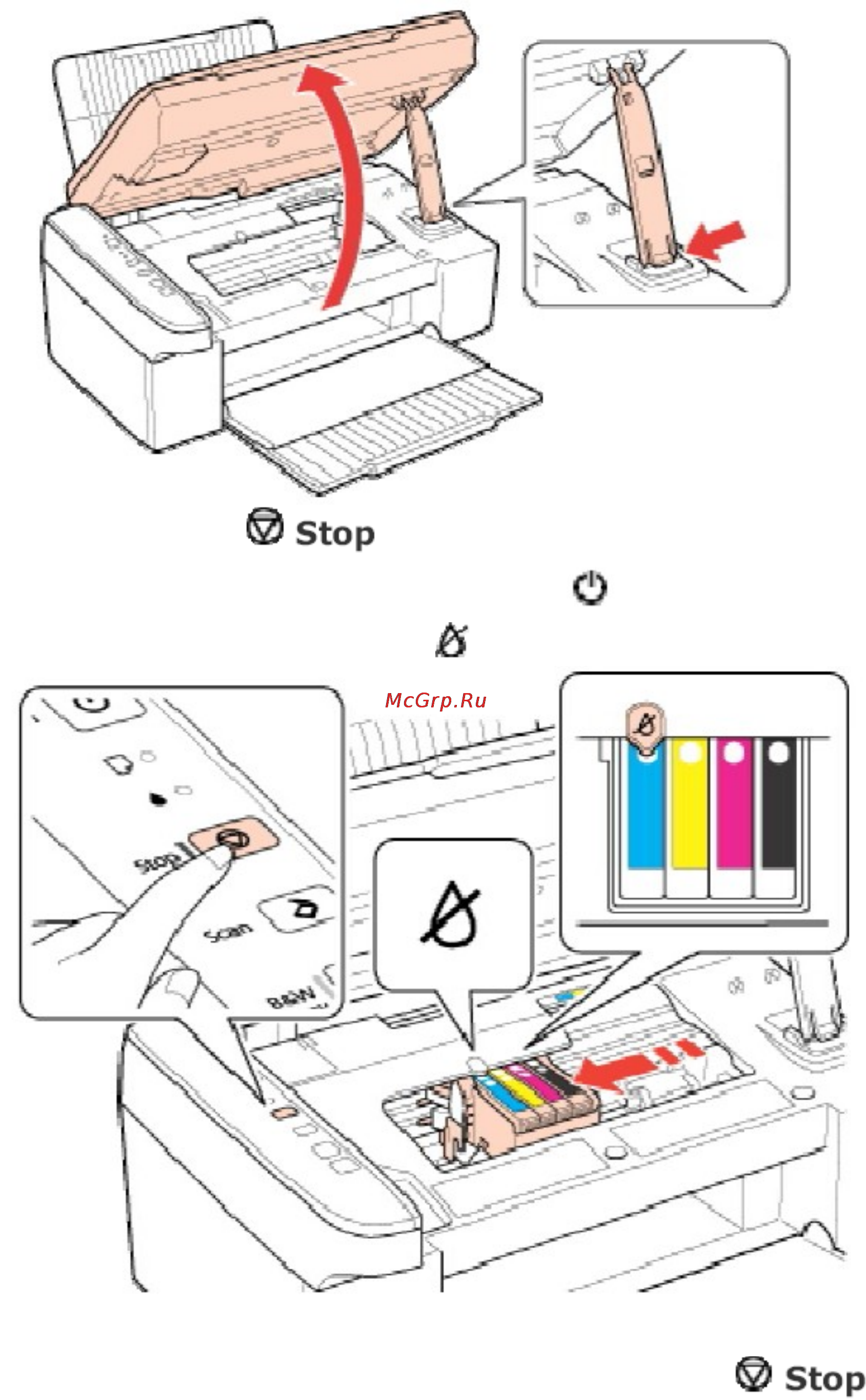 Stop

McGrp.Ru

Stop

Scan

B&W

Stop