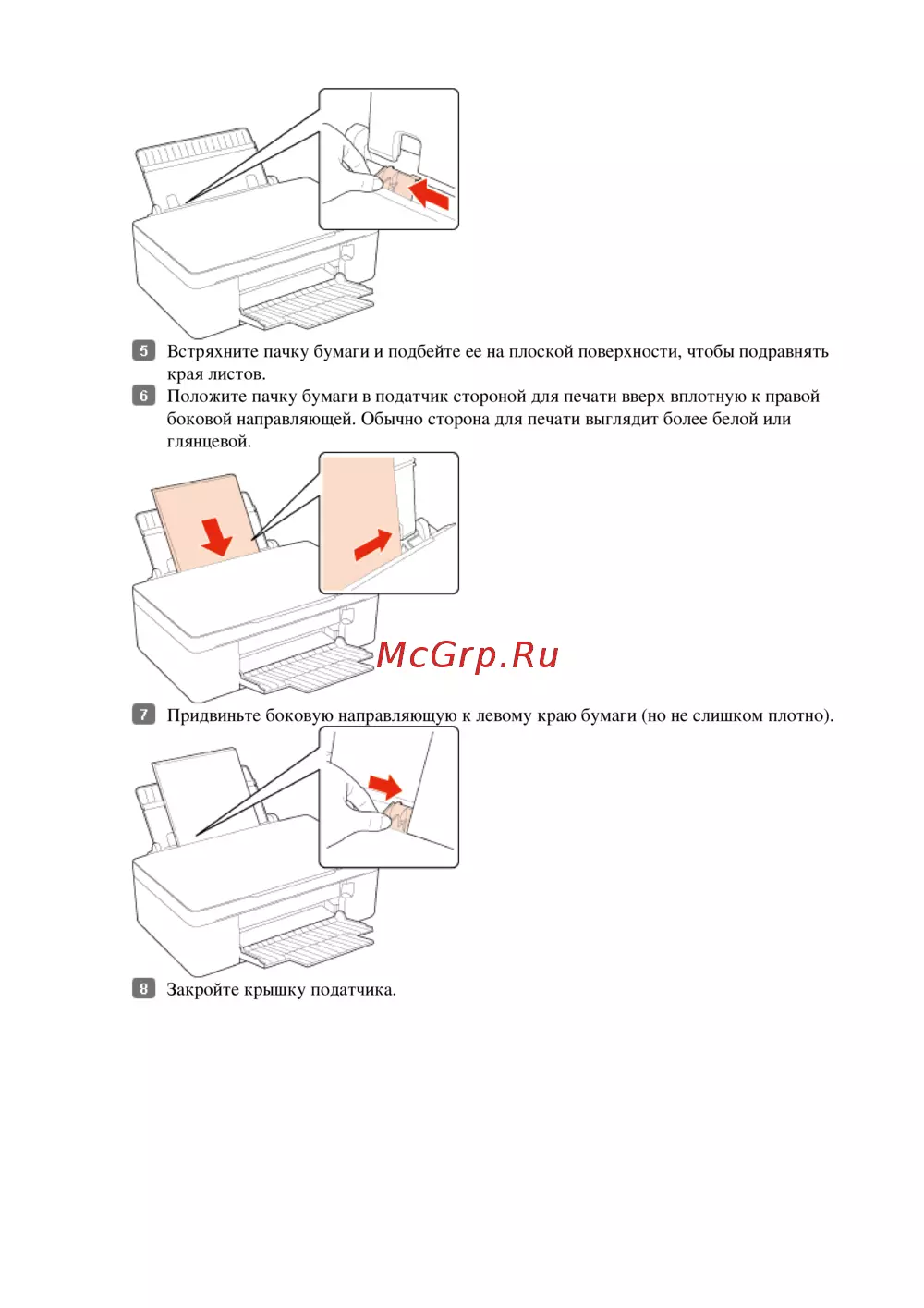 5 Встряхните пачку бумаги и подбейте ее на плоской поверхности, чтобы подравнять края листов.

6 Положите пачку бумаги в податчик стороной для печати вверх вплотную к правой боковой направляющей. Обычно сторона для печати выглядит более белой или глянцевой.

McGrp.Ru

7 Придвиньте боковую направляющую к левому краю бумаги (но не слишком плотно).

8 Закройте крышку податчика.