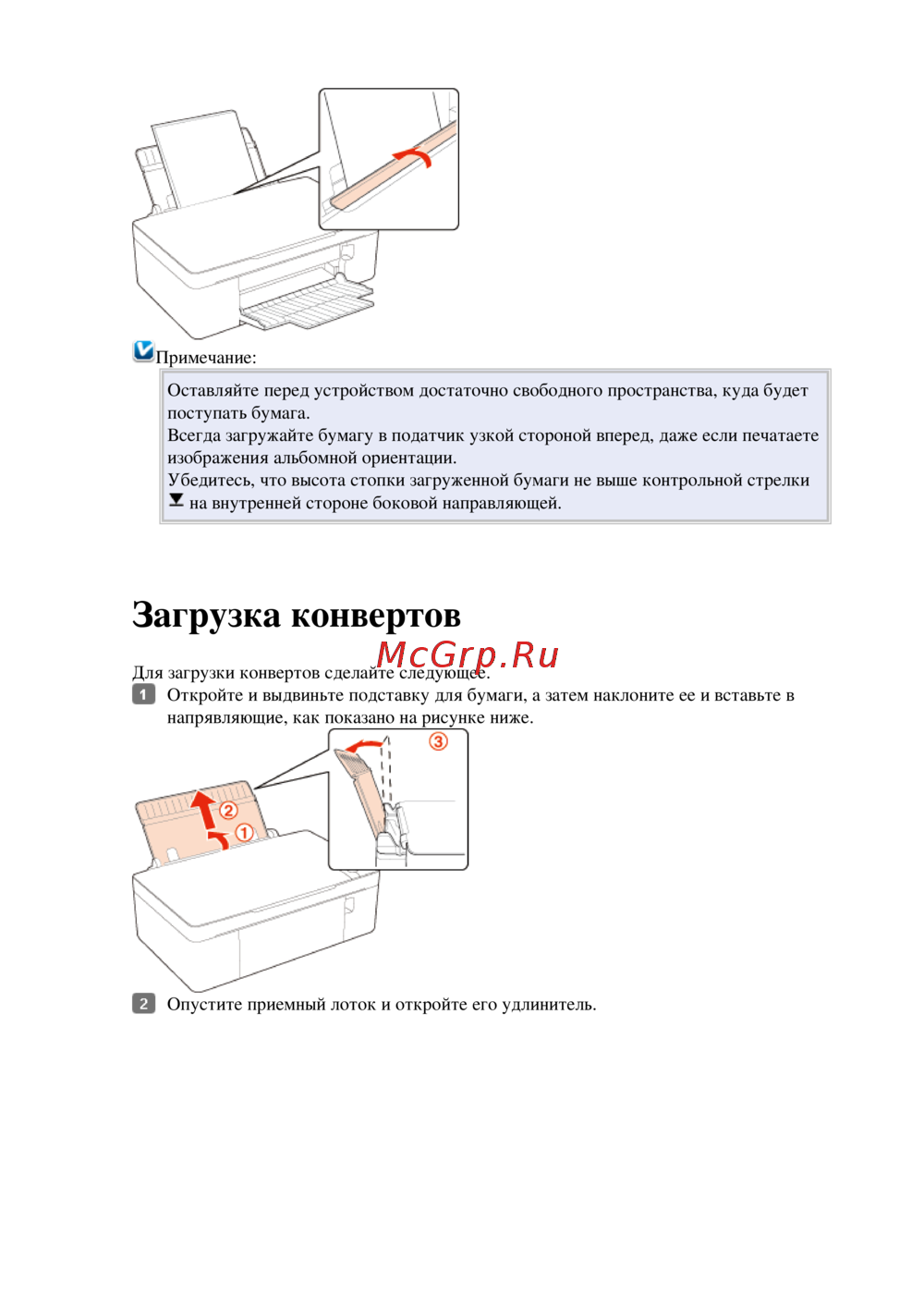 Примечание:

Оставляйте перед устройством достаточно свободного пространства, куда будет поступать бумага.
Всегда загружайте бумагу в податчик узкой стороной вперед, даже если печатаете изображения альбомной ориентации.
Убедитесь, что высота стопки загруженной бумаги не выше контрольной стрелки на внутренней стороне боковой направляющей.

Загрузка конвертов

McGrp.Ru

Для загрузки конвертов сделайте следующее.

1 Откройте и выдвиньте подставку для бумаги, а затем наклоните ее и вставьте в напрявляющие, как показано на рисунке ниже.

③ ② ①

2 Опустите приемный лоток и откройте его удлинитель.