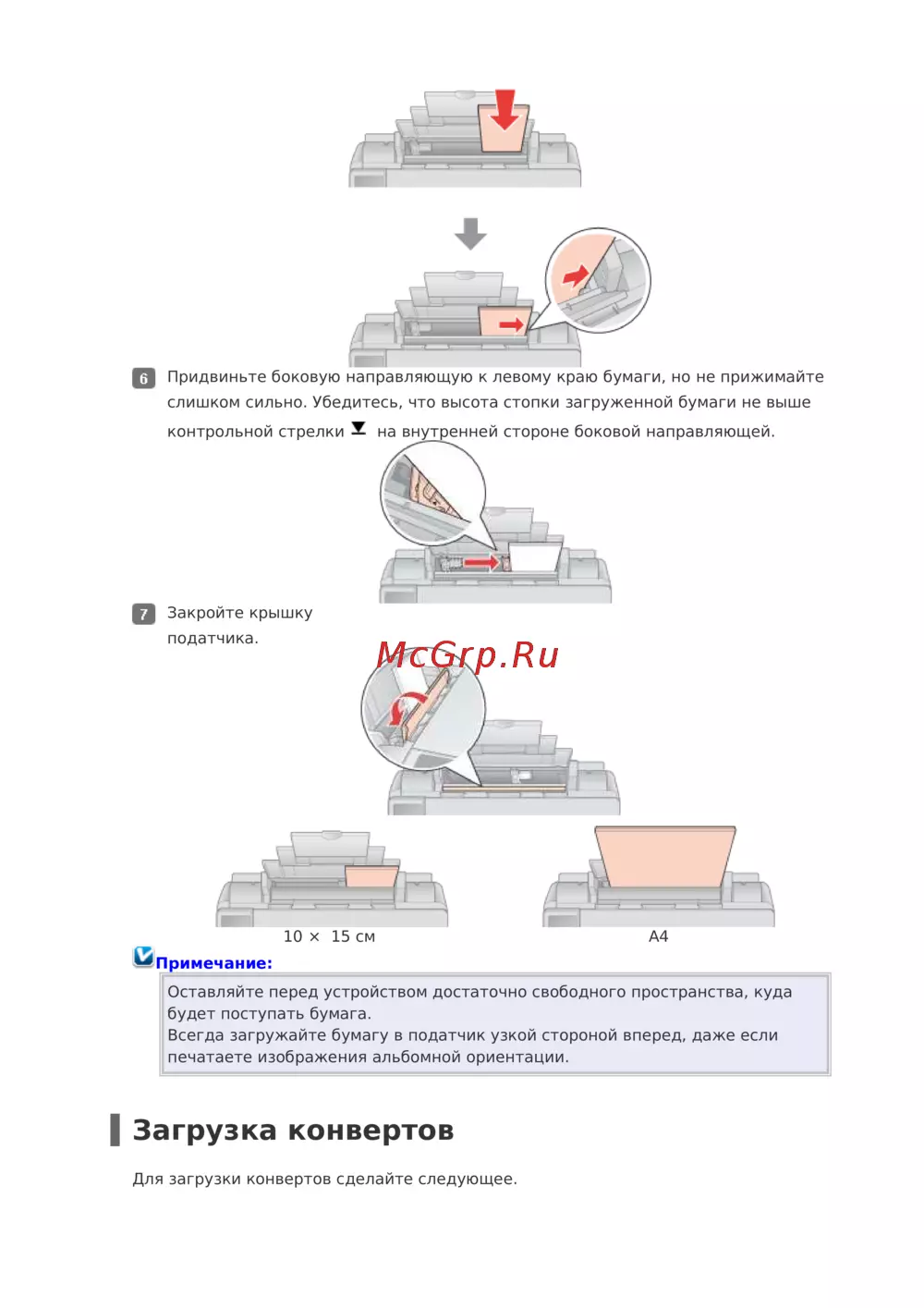 6 Придвиньте боковую направляющую к левому краю бумаги, но не прижимайте слишком сильно. Убедитесь, что высота стопки загруженной бумаги не выше контрольной стрелки на внутренней стороне боковой направляющей.

7 Закройте крышку податчика.

McGrp.Ru

10 × 15 см

A4

Примечание:

Оставляйте перед устройством достаточно свободного пространства, куда будет поступать бумага.
Всегда загружайте бумагу в податчик узкой стороной вперед, даже если печатаете изображения альбомной ориентации.

Загрузка конвертов

Для загрузки конвертов сделайте следующее.