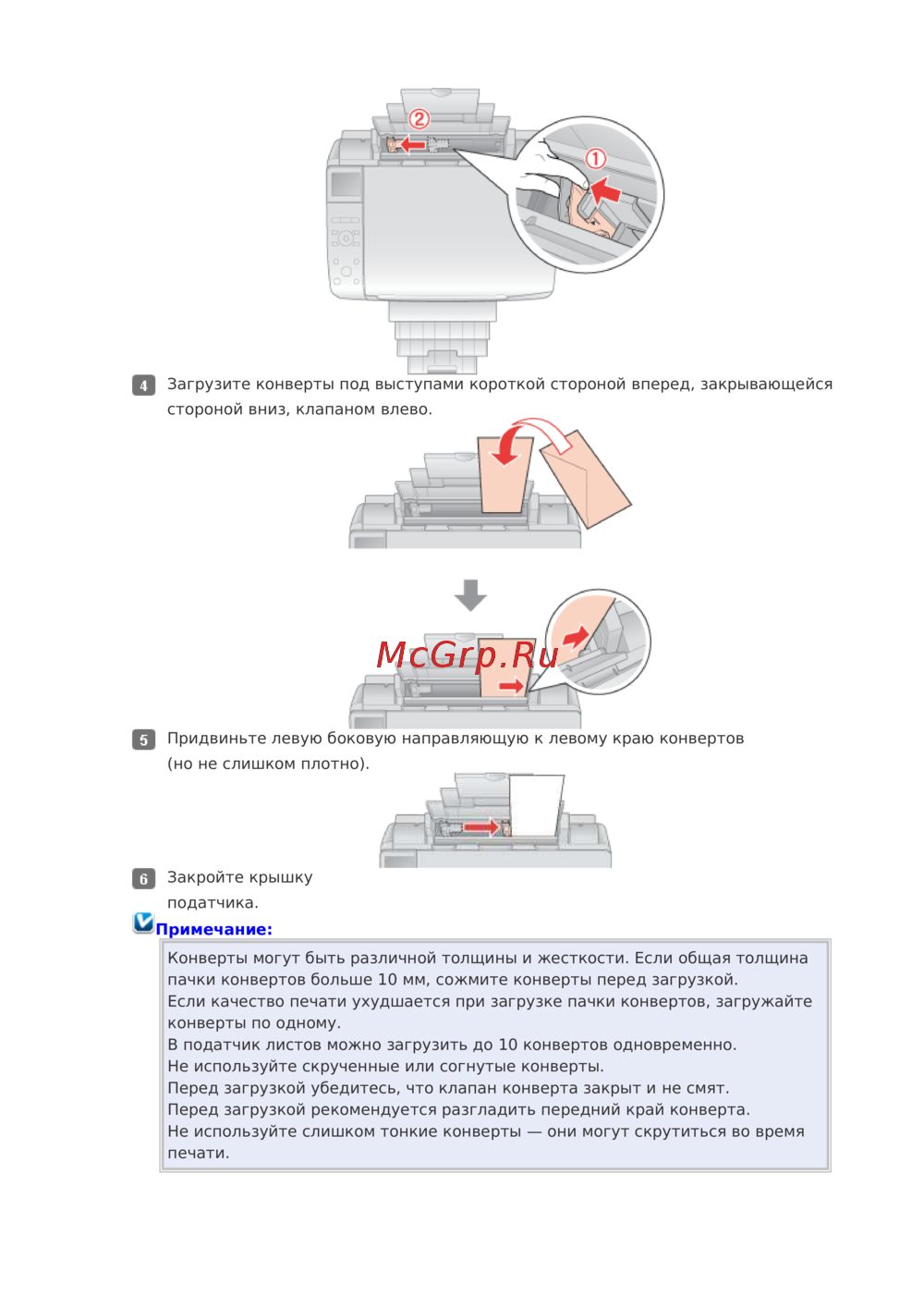 ②
①

4 Загрузите конверты под выступами короткой стороной вперед, закрывающейся стороной вниз, клапаном влево.

McGrp.Ru

5 Придвиньте левую боковую направляющую к левому краю конвертов (но не слишком плотно).

6 Закройте крышку податчика.

Примечание:

Конверты могут быть различной толщины и жесткости. Если общая толщина пачки конвертов больше 10 мм, сожмите конверты перед загрузкой.
Если качество печати ухудшается при загрузке пачки конвертов, загружайте конверты по одному.
В податчик листов можно загрузить до 10 конвертов одновременно.
Не используйте скрученные или согнутые конверты.
Перед загрузкой убедитесь, что клапан конверта закрыт и не смят.
Перед загрузкой рекомендуется разгладить передний край конверта.
Не используйте слишком тонкие конверты — они могут скрутиться во время печати.