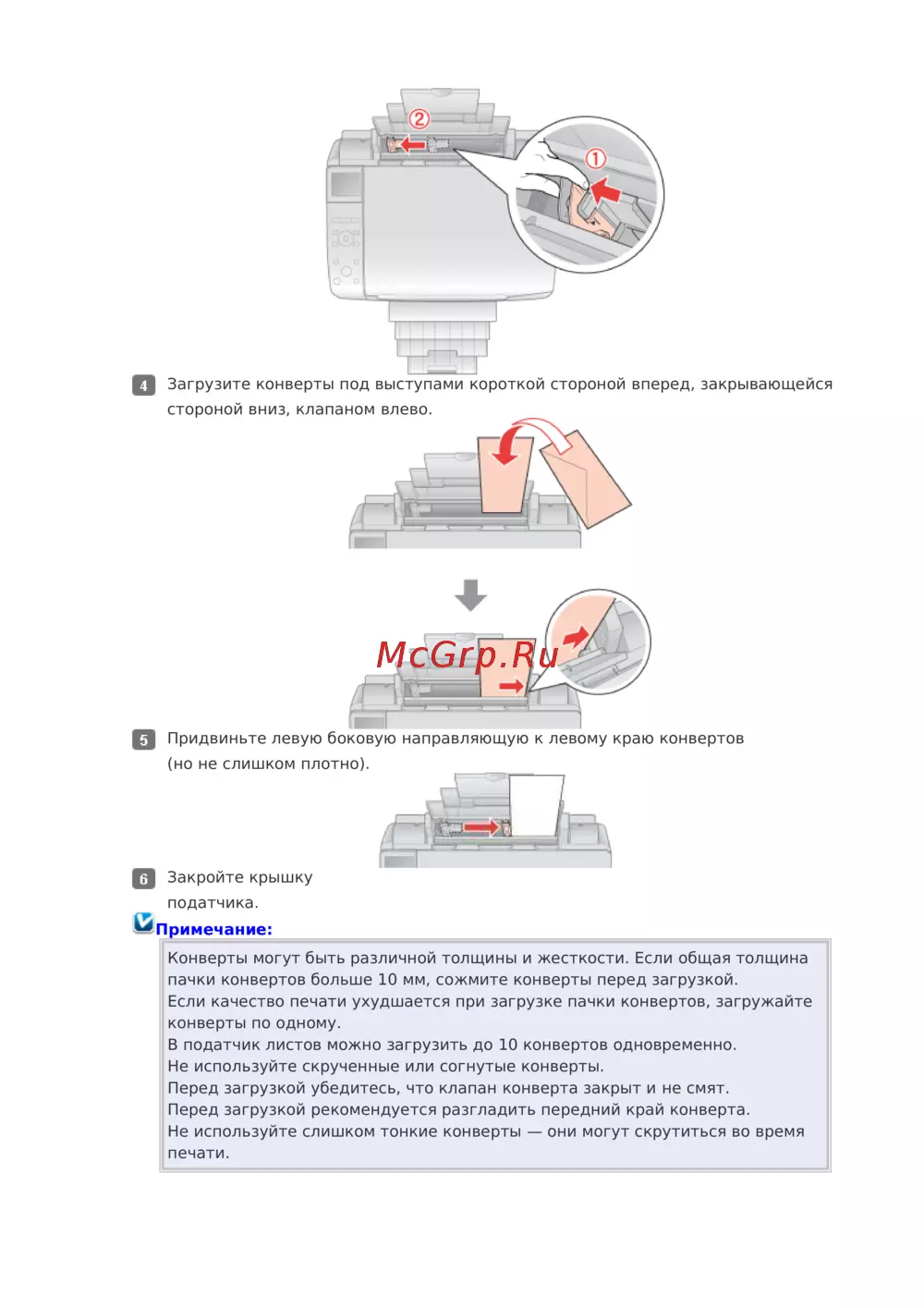 ②
①

4 Загрузите конверты под выступами короткой стороной вперед, закрывающейся стороной вниз, клапаном влево.

McGrp.Ru

5 Придвиньте левую боковую направляющую к левому краю конвертов (но не слишком плотно).

6 Закройте крышку податчика.

Примечание:

Конверты могут быть различной толщины и жесткости. Если общая толщина пачки конвертов больше 10 мм, сожмите конверты перед загрузкой.
Если качество печати ухудшается при загрузке пачки конвертов, загружайте конверты по одному.
В податчик листов можно загрузить до 10 конвертов одновременно.
Не используйте скрученные или согнутые конверты.
Перед загрузкой убедитесь, что клапан конверта закрыт и не смят.
Перед загрузкой рекомендуется разгладить передний край конверта.
Не используйте слишком тонкие конверты — они могут скрутиться во время печати.