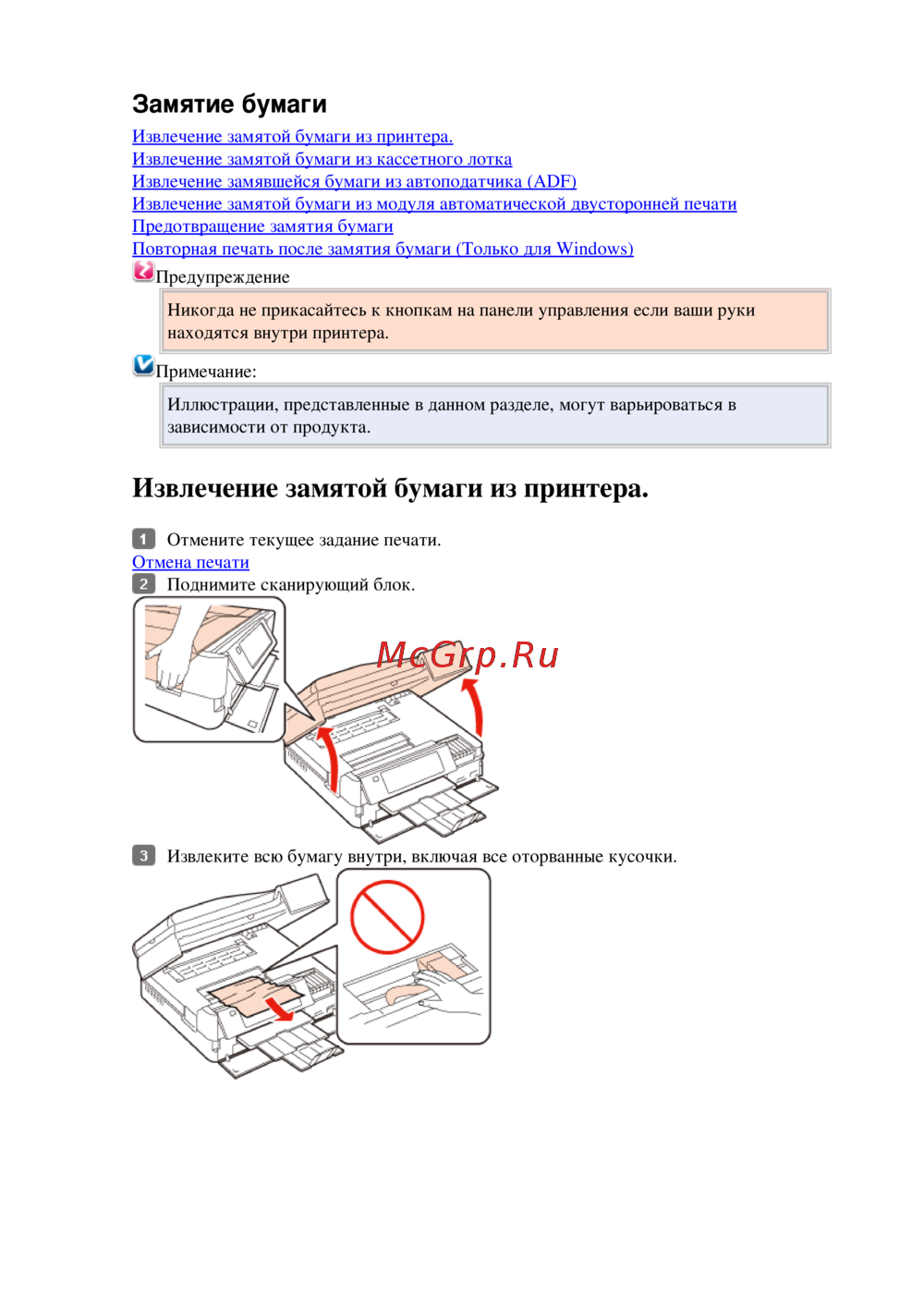 Замятие бумаги

Извлечение замятой бумаги из принтера.
Извлечение замятой бумаги из кассетного лотка
Извлечение замявшейся бумаги из автоподатчика (ADF)
Извлечение замятой бумаги из модуля автоматической двусторонней печати
Предотвращение замятия бумаги
Повторная печать после замятия бумаги (Только для Windows)

Предупреждение

Никогда не прикасайтесь к кнопкам на панели управления если ваши руки находятся внутри принтера.

Примечание:

Иллюстрации, представленные в данном разделе, могут варьироваться в зависимости от продукта.

Извлечение замятой бумаги из принтера.

1 Отмените текущее задание печати.
Отмена печати
2 Поднимите сканирующий блок.

McGrp.Ru

3 Извлеките всю бумагу внутри, включая все оторванные кусочки.