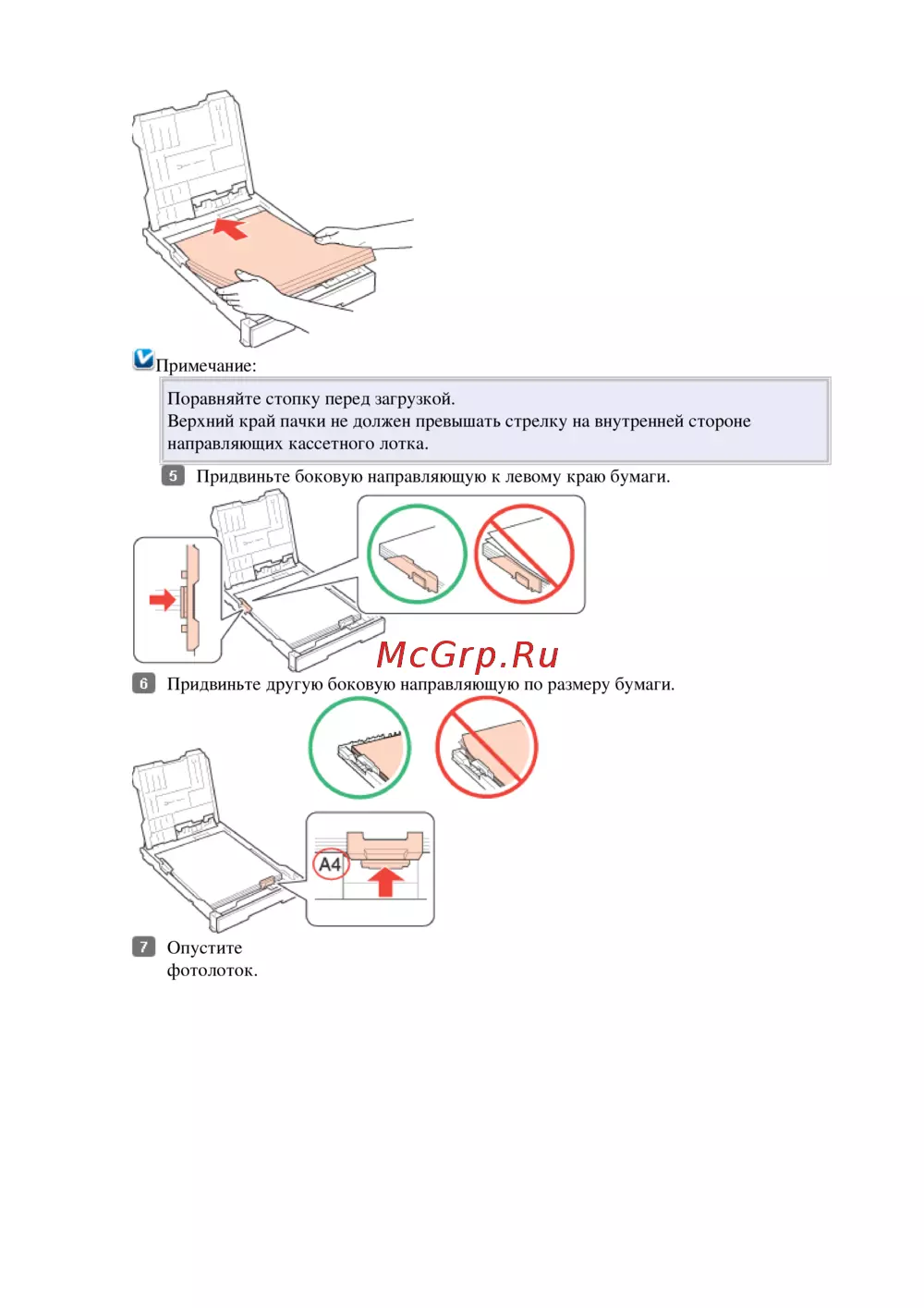 Примечание:

Поравняйте стопку перед загрузкой.
Верхний край пачки не должен превышать стрелку на внутренней стороне направляющих кассетного лотка.

5 Придвиньте боковую направляющую к левому краю бумаги.

McGrp.Ru

6 Придвиньте другую боковую направляющую по размеру бумаги.

A4

7 Опустите фотолоток.