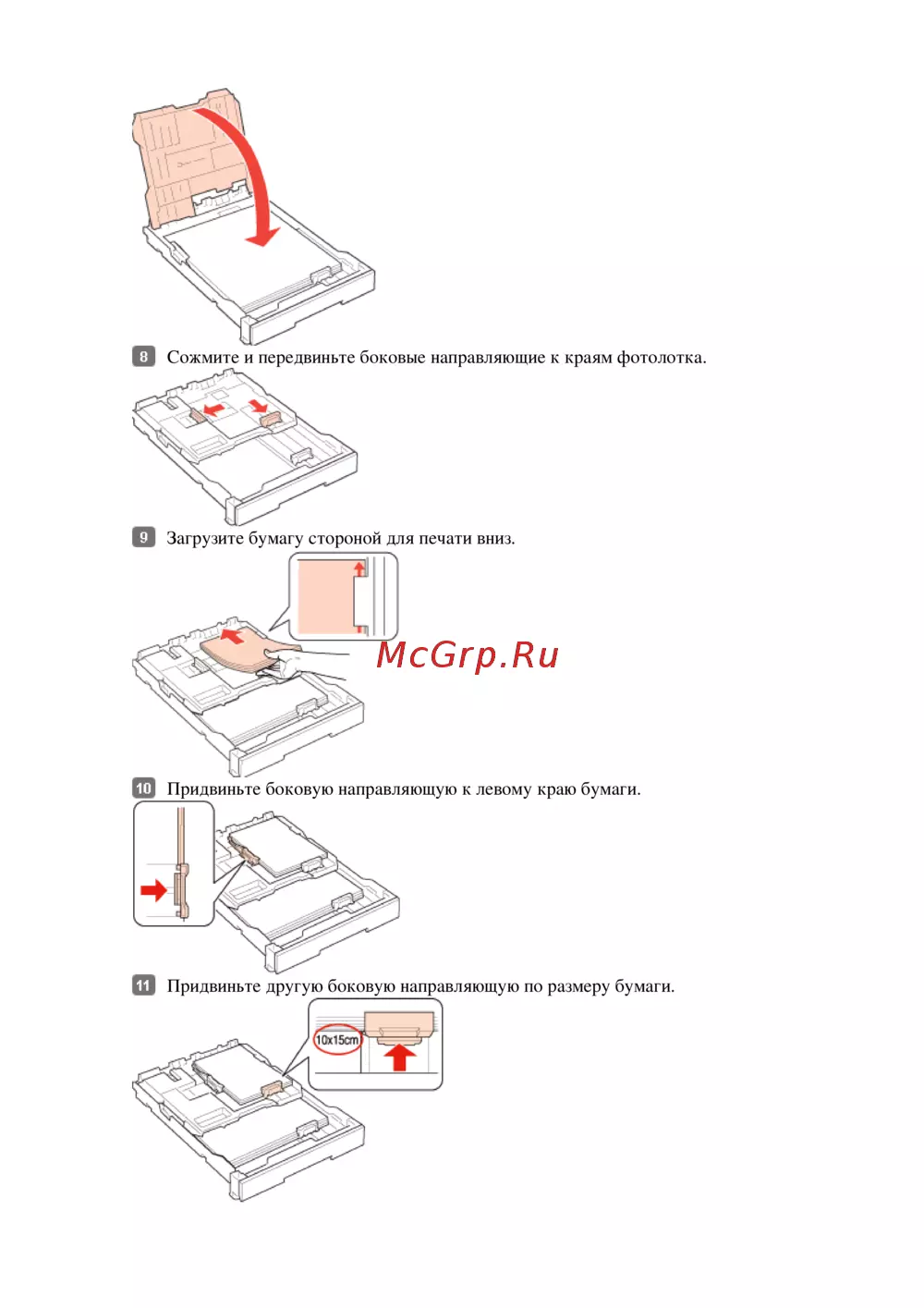 8 Сожмите и передвиньте боковые направляющие к краям фотолотка.

9 Загрузите бумагу стороной для печати вниз.

McGrp.Ru

10 Придвиньте боковую направляющую к левому краю бумаги.

11 Придвиньте другую боковую направляющую по размеру бумаги.

10x15cm