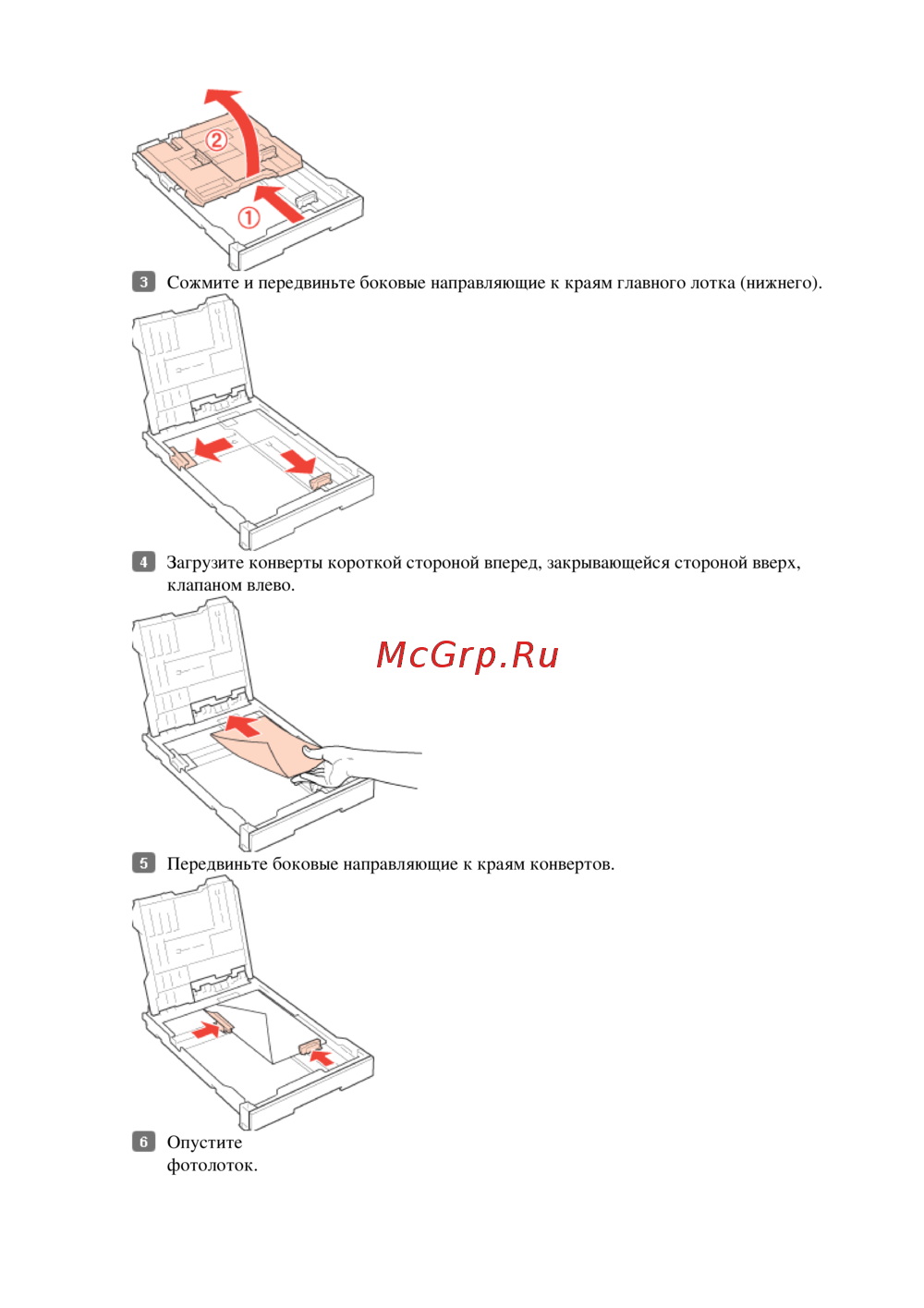 ②

①

3 Сожмите и передвиньте боковые направляющие к краям главного лотка (нижнего).

4 Загрузите конверты короткой стороной вперед, закрывающейся стороной вверх, клапаном влево.

McGrp.Ru

5 Передвиньте боковые направляющие к краям конвертов.

6 Опустите фотолоток.