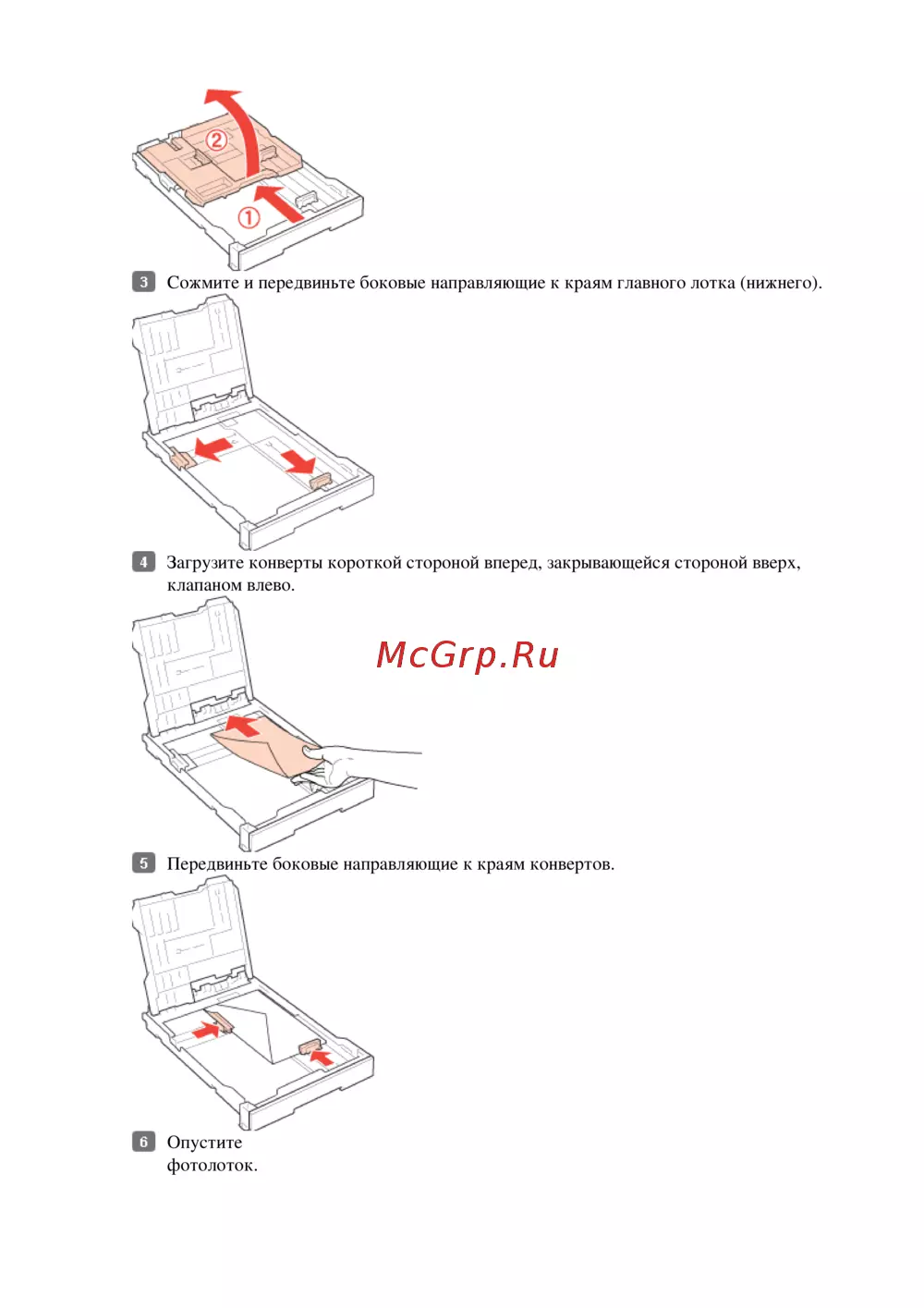 ② ①

3 Сожмите и передвиньте боковые направляющие к краям главного лотка (нижнего).

4 Загрузите конверты короткой стороной вперед, закрывающейся стороной вверх, клапаном влево.

McGrp.Ru

5 Передвиньте боковые направляющие к краям конвертов.

6 Опустите фотолоток.