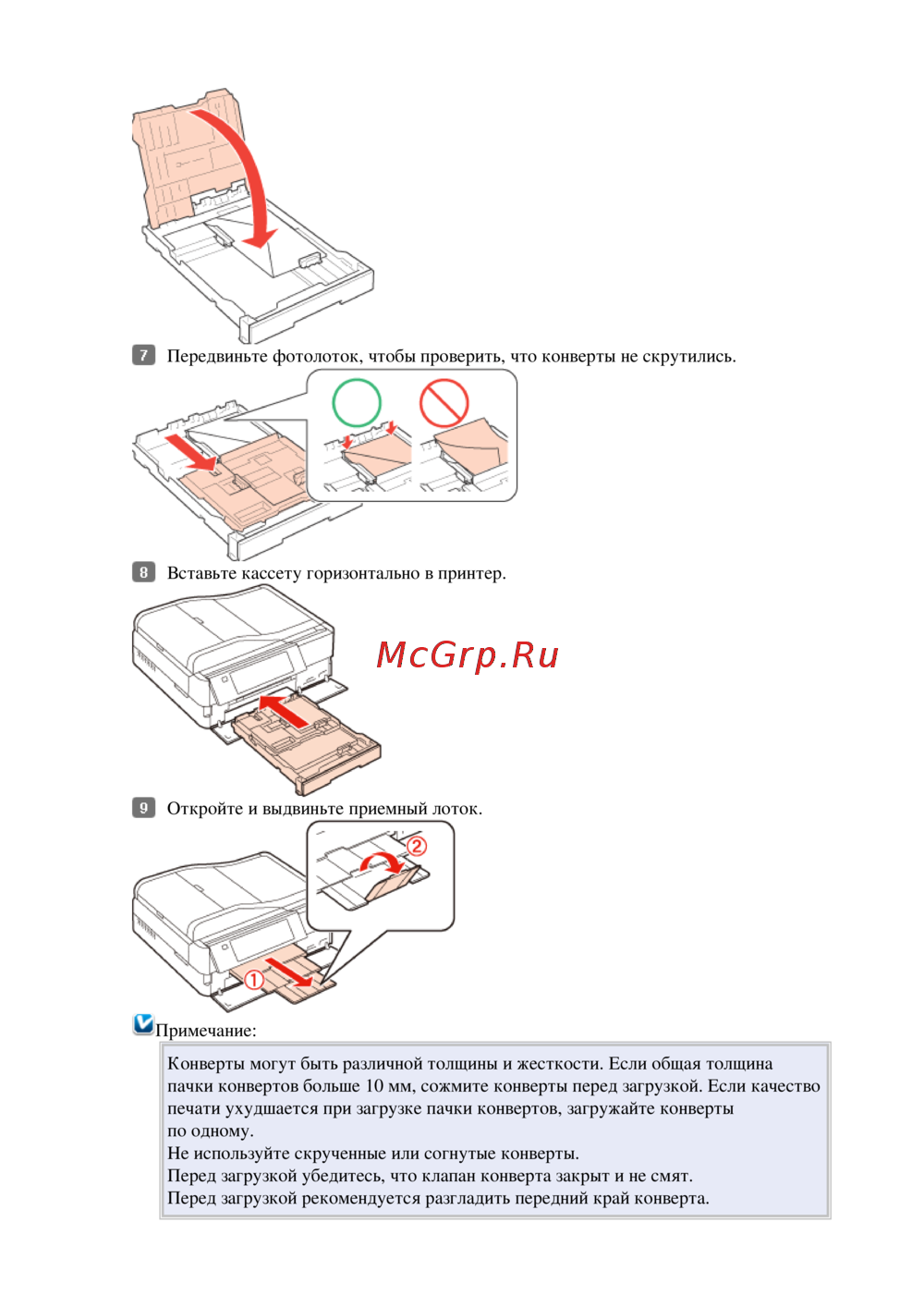 7 Передвиньте фотолоток, чтобы проверить, что конверты не скрутились.

8 Вставьте кассету горизонтально в принтер.

McGrp.Ru

9 Откройте и выдвиньте приемный лоток.

②

①

Примечание:

Конверты могут быть различной толщины и жесткости. Если общая толщина пачки конвертов больше 10 мм, сожмите конверты перед загрузкой. Если качество печати ухудшается при загрузке пачки конвертов, загружайте конверты по одному.
Не используйте скрученные или согнутые конверты.
Перед загрузкой убедитесь, что клапан конверта закрыт и не смят.
Перед загрузкой рекомендуется разгладить передний край конверта.