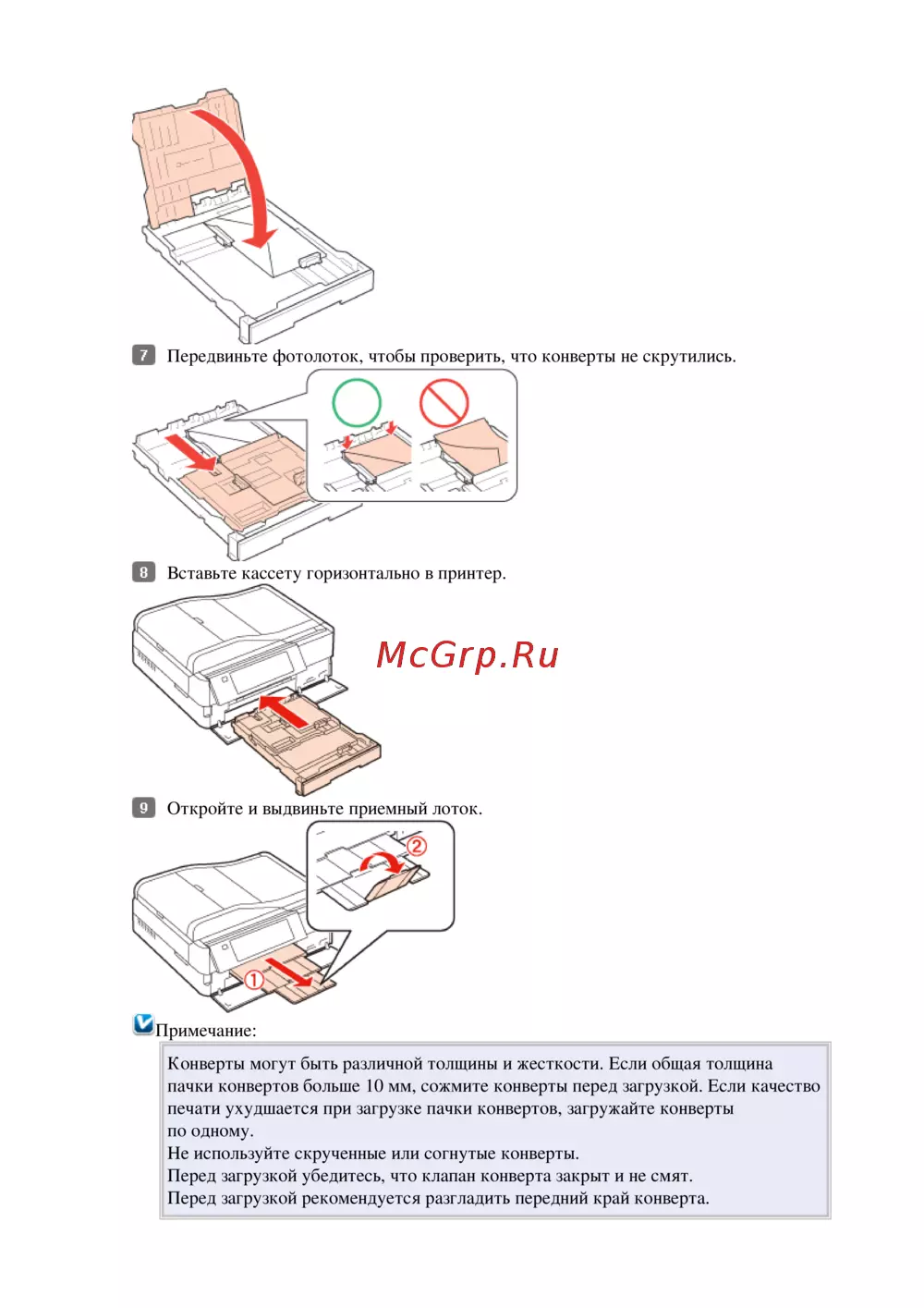 7 Передвиньте фотолоток, чтобы проверить, что конверты не скрутились.

8 Вставьте кассету горизонтально в принтер.

McGrp.Ru

9 Откройте и выдвиньте приемный лоток.

②

①

Примечание:

Конверты могут быть различной толщины и жесткости. Если общая толщина пачки конвертов больше 10 мм, сожмите конверты перед загрузкой. Если качество печати ухудшается при загрузке пачки конвертов, загружайте конверты по одному.
Не используйте скрученные или согнутые конверты.
Перед загрузкой убедитесь, что клапан конверта закрыт и не смят.
Перед загрузкой рекомендуется разгладить передний край конверта.