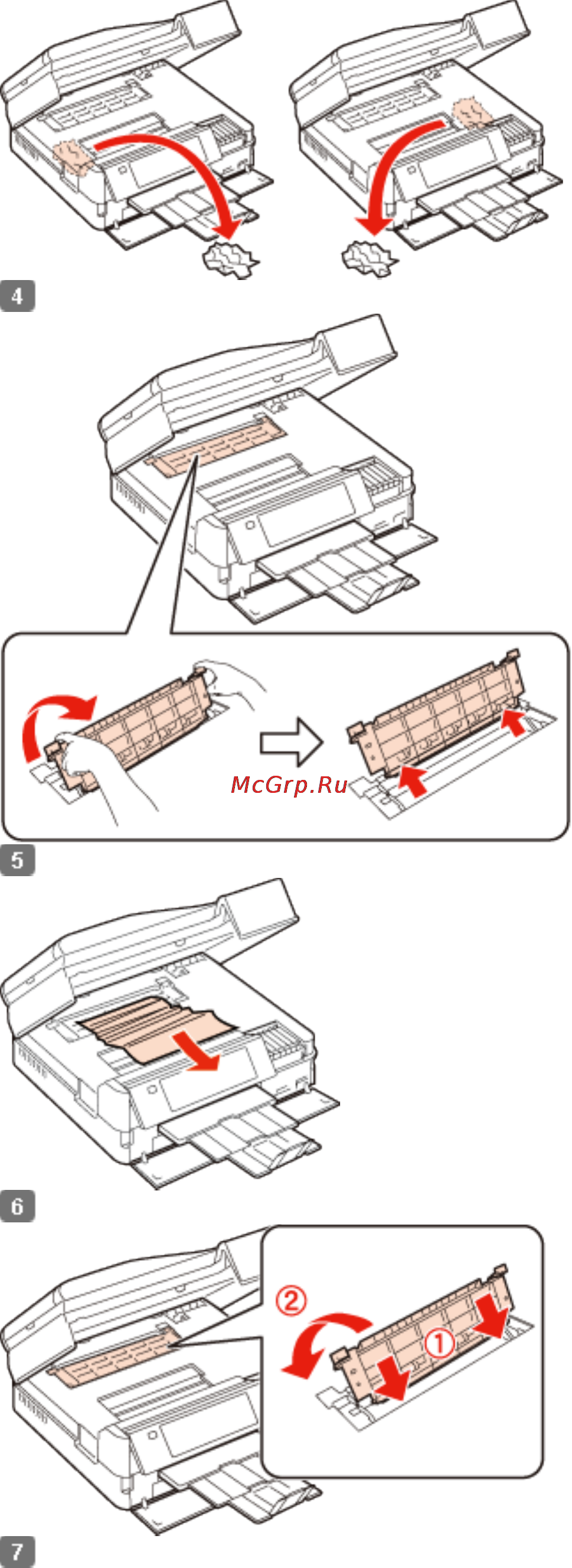 4

McGrp.Ru

5

6

②

①

7