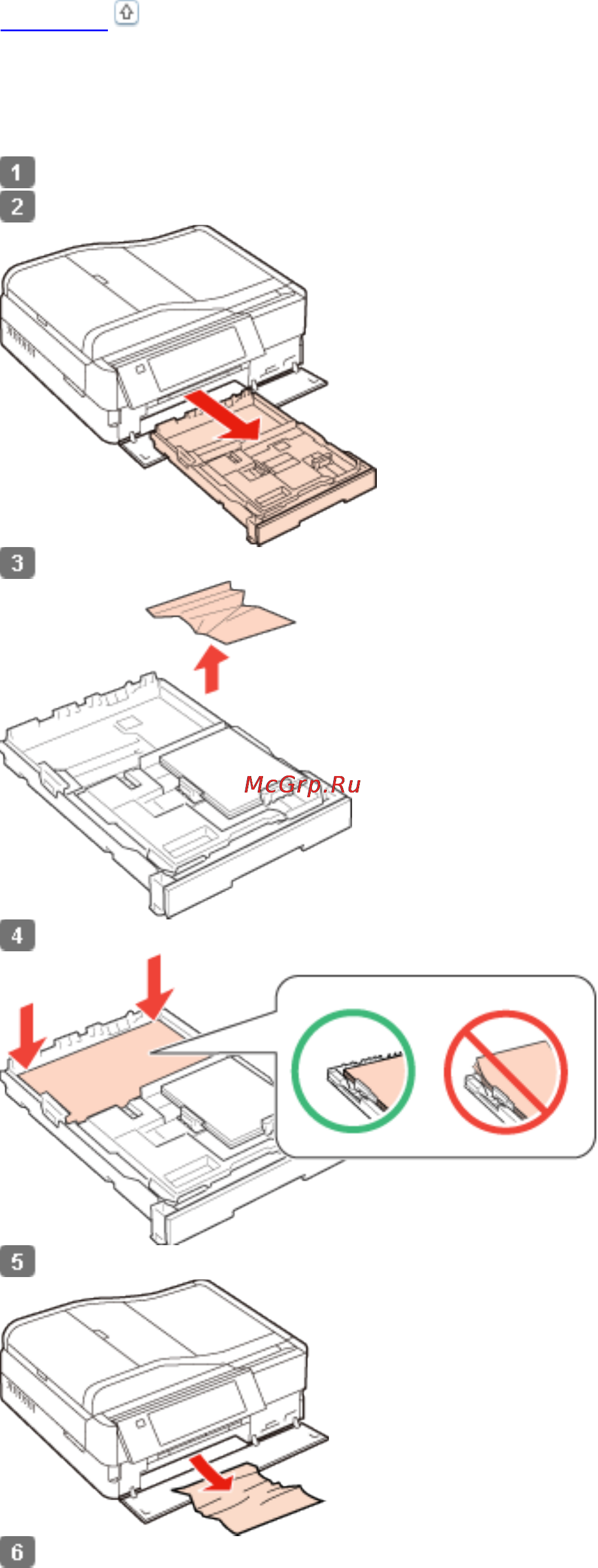 1
2
3
McGrp.Ru
4
5
6