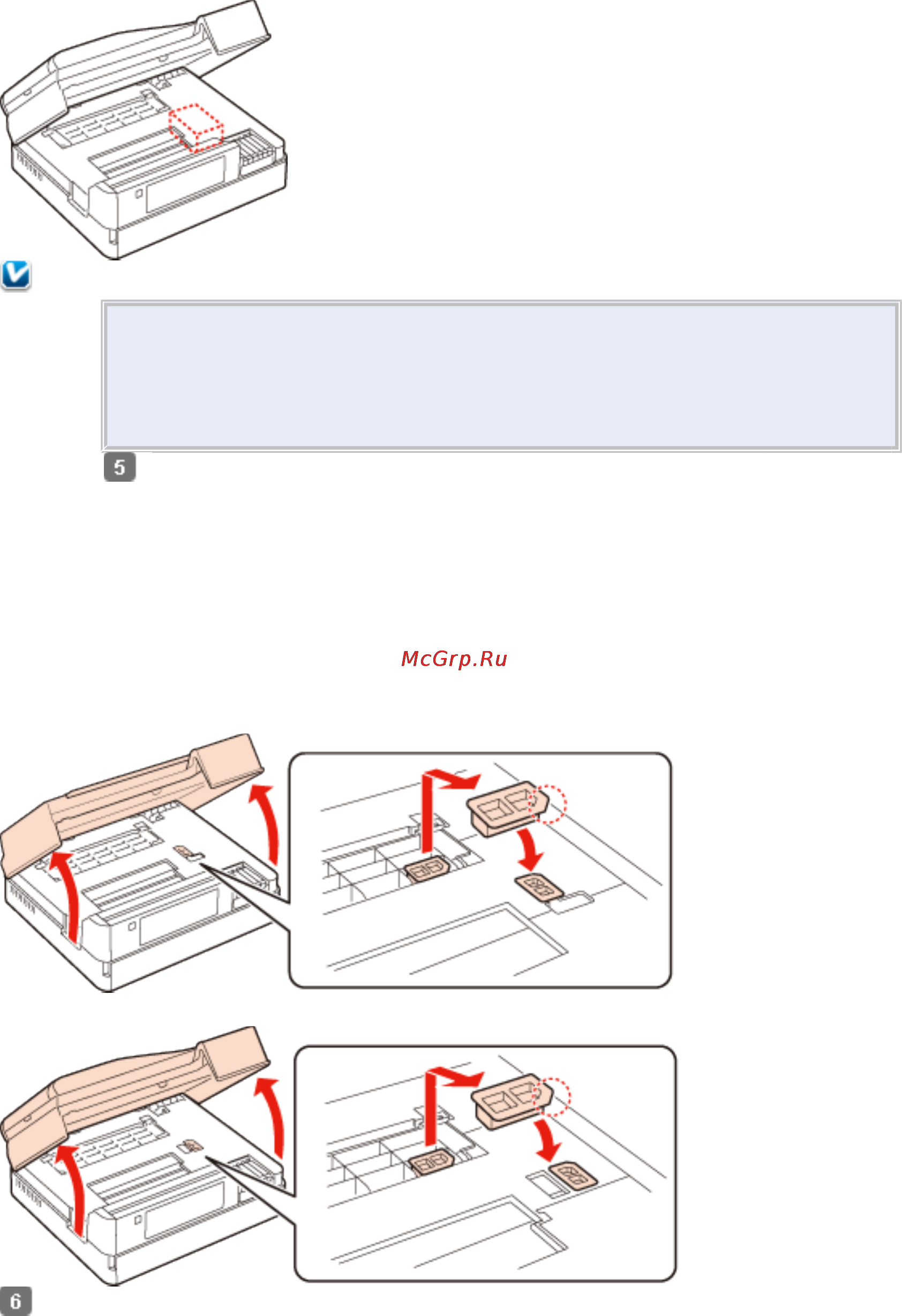 5

McGrp.Ru

6