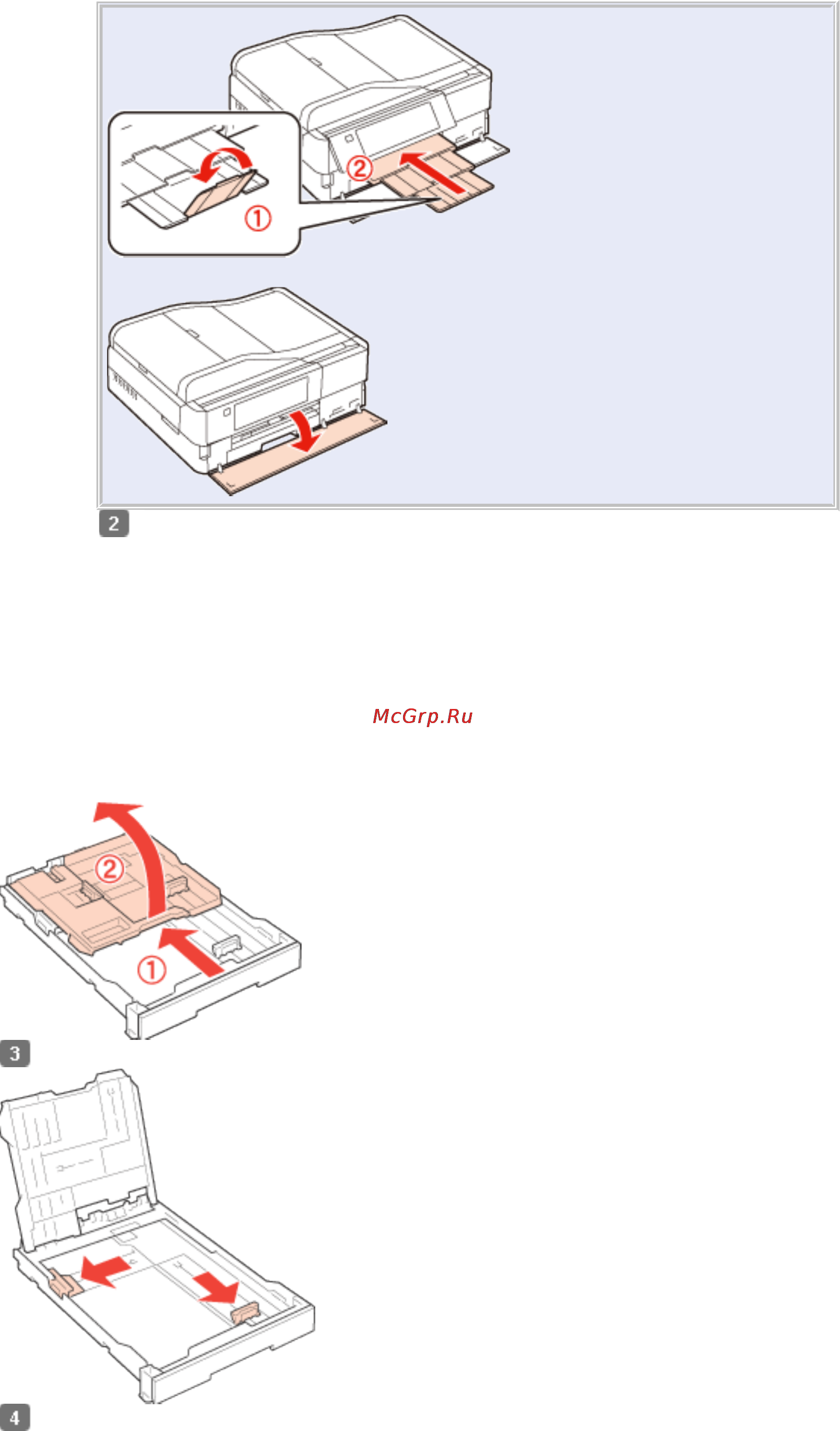 ②
①
2
McGrp.Ru
②
①
3
4