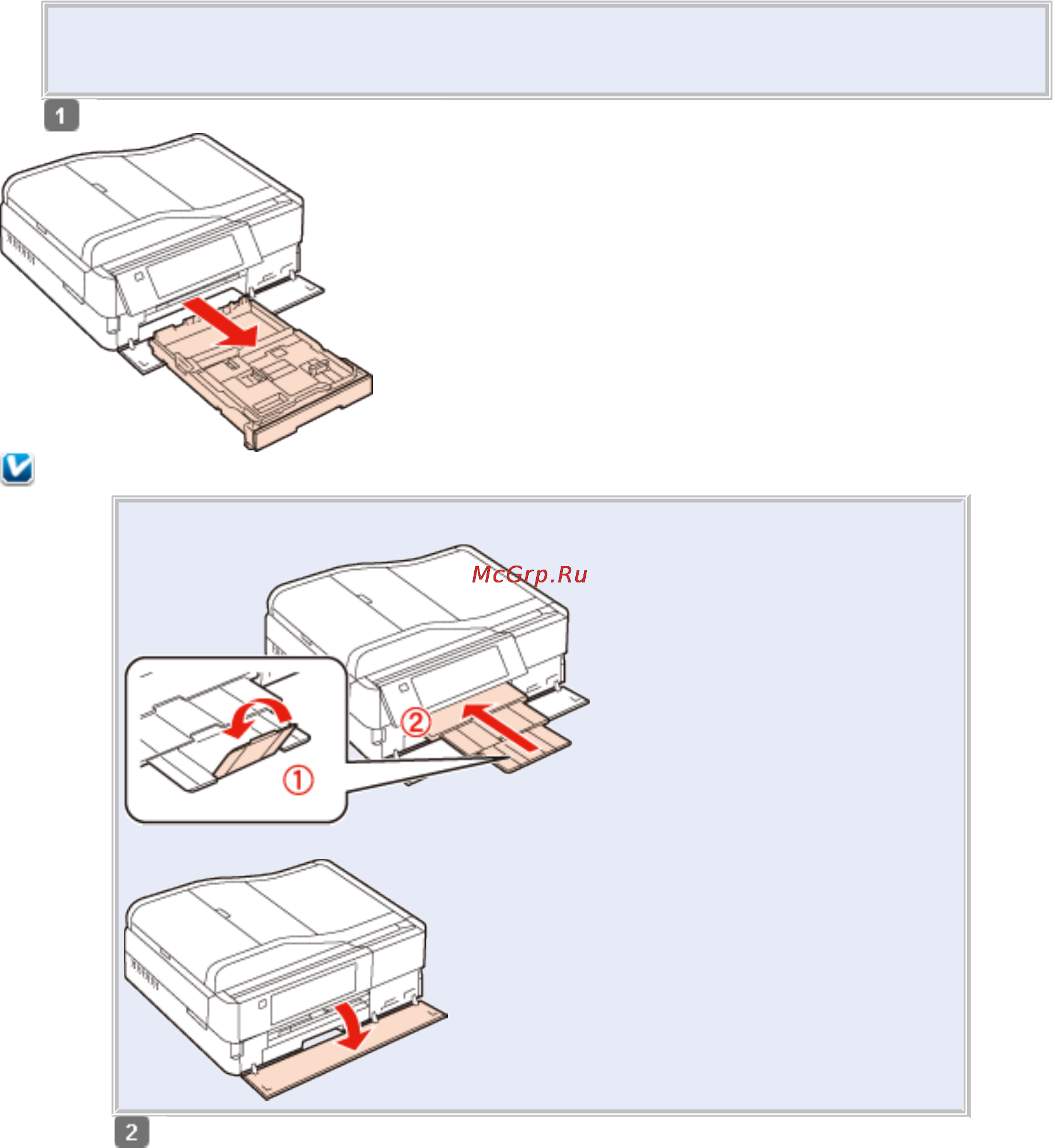 1

McGrp.Ru

②

①

2