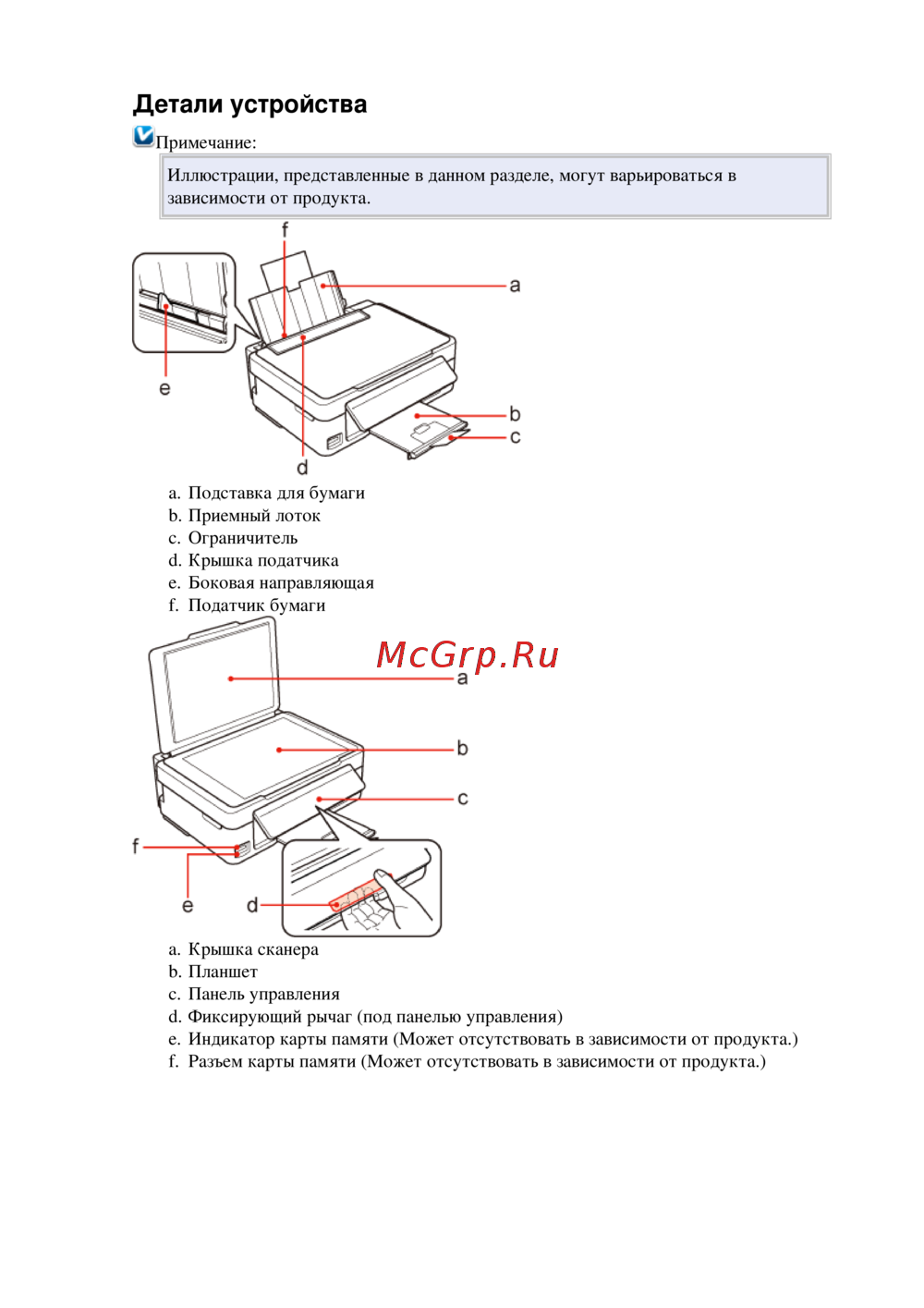 Детали устройства

Примечание:

Иллюстрации, представленные в данном разделе, могут варьироваться в зависимости от продукта.

f
a
e
b
c
d

a. Подставка для бумаги
b. Приемный лоток
c. Ограничитель
d. Крышка податчика
e. Боковая направляющая
f. Податчик бумаги

McGrp.Ru

a
b
c
f
e
d

a. Крышка сканера
b. Планшет
c. Панель управления
d. Фиксирующий рычаг (под панелью управления)
e. Индикатор карты памяти (Может отсутствовать в зависимости от продукта.)
f. Разъем карты памяти (Может отсутствовать в зависимости от продукта.)