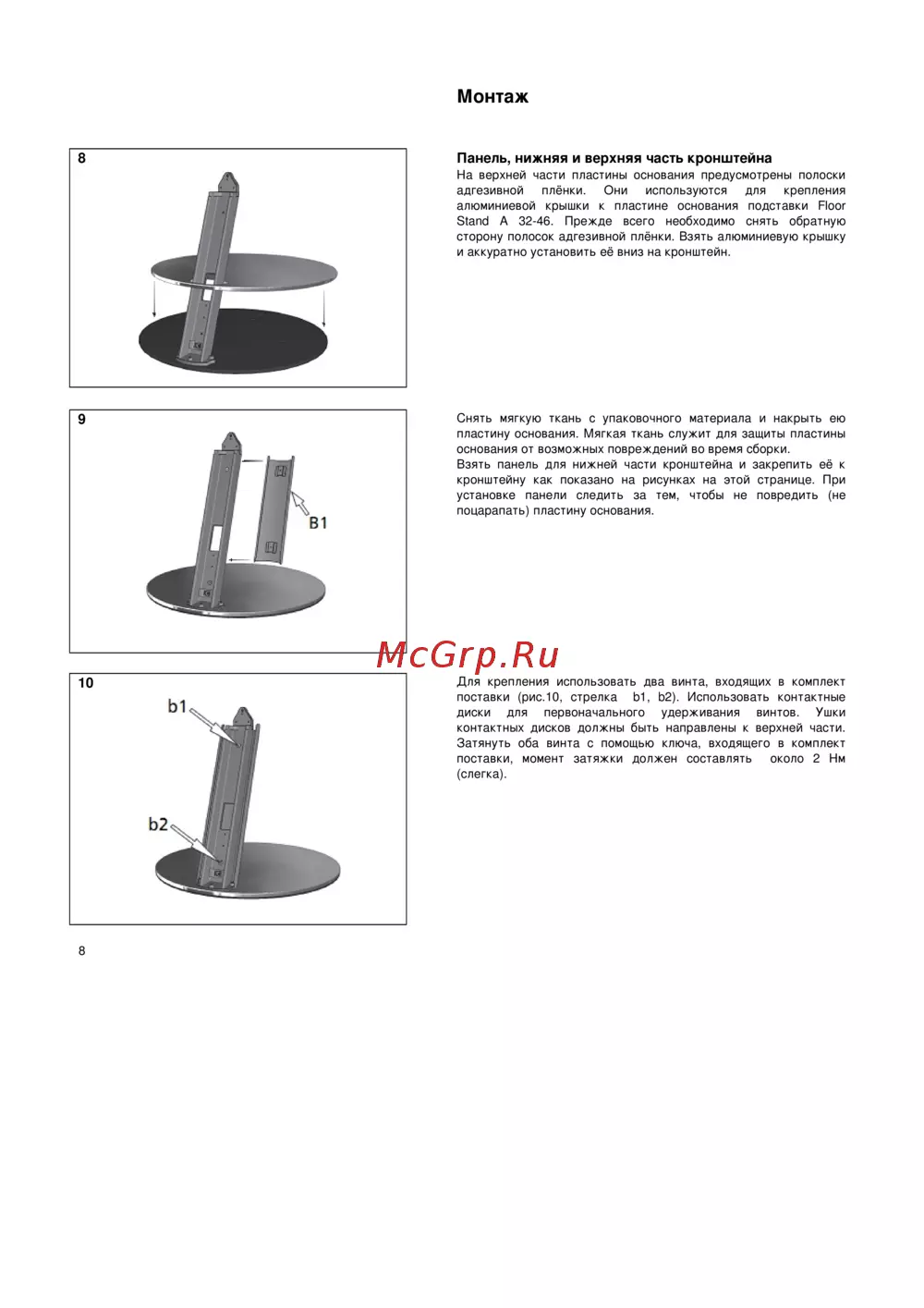 Монтаж

8

Панель, нижняя и верхняя часть кронштейна
На верхней части пластины основания предусмотрены полоски адгезивной плёнки. Они используются для крепления алюминиевой крышки к пластине основания подставки Floor Stand A 32-46. Прежде всего необходимо снять обратную сторону полосок адгезивной плёнки. Взять алюминиевую крышку и аккуратно установить её вниз на кронштейн.

9

B1

Снять мягкую ткань с упаковочного материала и накрыть ею пластину основания. Мягкая ткань служит для защиты пластины основания от возможных повреждений во время сборки.
Взять панель для нижней части кронштейна и закрепить её к кронштейну как показано на рисунках на этой странице. При установке панели следить за тем, чтобы не повредить (не поцарапать) пластину основания.

McGrp.Ru

10

b1

b2

Для крепления использовать два винта, входящих в комплект поставки (рис.10, стрелка b1, b2). Использовать контактные диски для первоначального удерживания винтов. Ушки контактных дисков должны быть направлены к верхней части. Затянуть оба винта с помощью ключа, входящего в комплект поставки, момент затяжки должен составлять около 2 Нм (слегка).

8