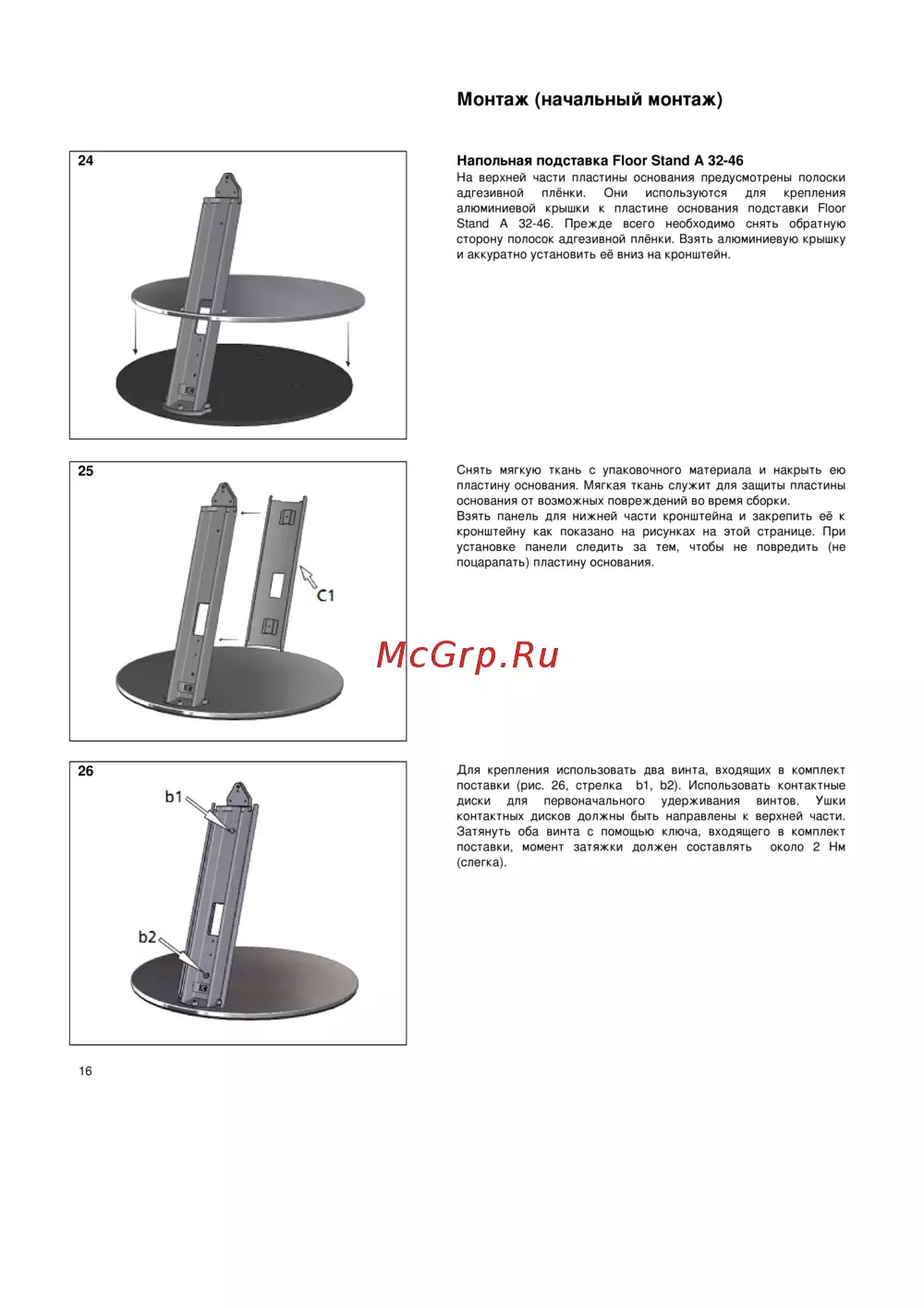 Монтаж (начальный монтаж)

24

Напольная подставка Floor Stand A 32-46
На верхней части пластины основания предусмотрены полоски адгезивной плёнки. Они используются для крепления алюминиевой крышки к пластине основания подставки Floor Stand A 32-46. Прежде всего необходимо снять обратную сторону полосок адгезивной плёнки. Взять алюминиевую крышку и аккуратно установить её вниз на кронштейн.

25

C1

Снять мягкую ткань с упаковочного материала и накрыть ею пластину основания. Мягкая ткань служит для защиты пластины основания от возможных повреждений во время сборки.
Взять панель для нижней части кронштейна и закрепить её к кронштейну как показано на рисунках на этой странице. При установке панели следить за тем, чтобы не повредить (не поцарапать) пластину основания.

McGrp.Ru

26

b1

b2

Для крепления использовать два винта, входящих в комплект поставки (рис. 26, стрелка b1, b2). Использовать контактные диски для первоначального удерживания винтов. Ушки контактных дисков должны быть направлены к верхней части. Затянуть оба винта с помощью ключа, входящего в комплект поставки, момент затяжки должен составлять около 2 Нм (слегка).

16