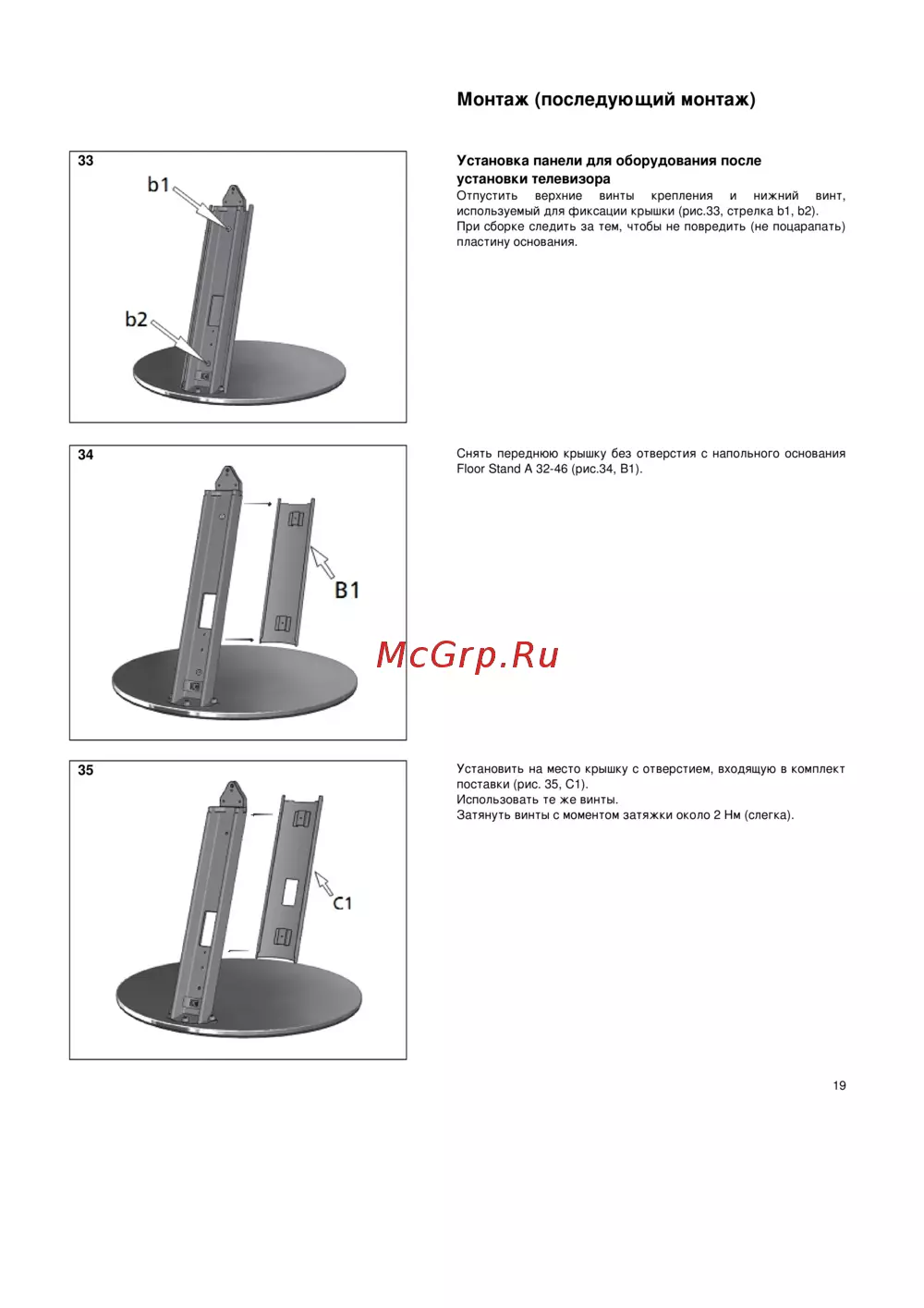 Монтаж (последующий монтаж)

33

b1

b2

Установка панели для оборудования после установки телевизора
Отпустить верхние винты крепления и нижний винт, используемый для фиксации крышки (рис.33, стрелка b1, b2).
При сборке следить за тем, чтобы не повредить (не поцарапать) пластину основания.

34

B1

Снять переднюю крышку без отверстия с напольного основания Floor Stand A 32-46 (рис.34, B1).

McGrp.Ru

35

C1

Установить на место крышку с отверстием, входящую в комплект поставки (рис. 35, C1).
Использовать те же винты.
Затянуть винты с моментом затяжки около 2 Нм (слегка).

19