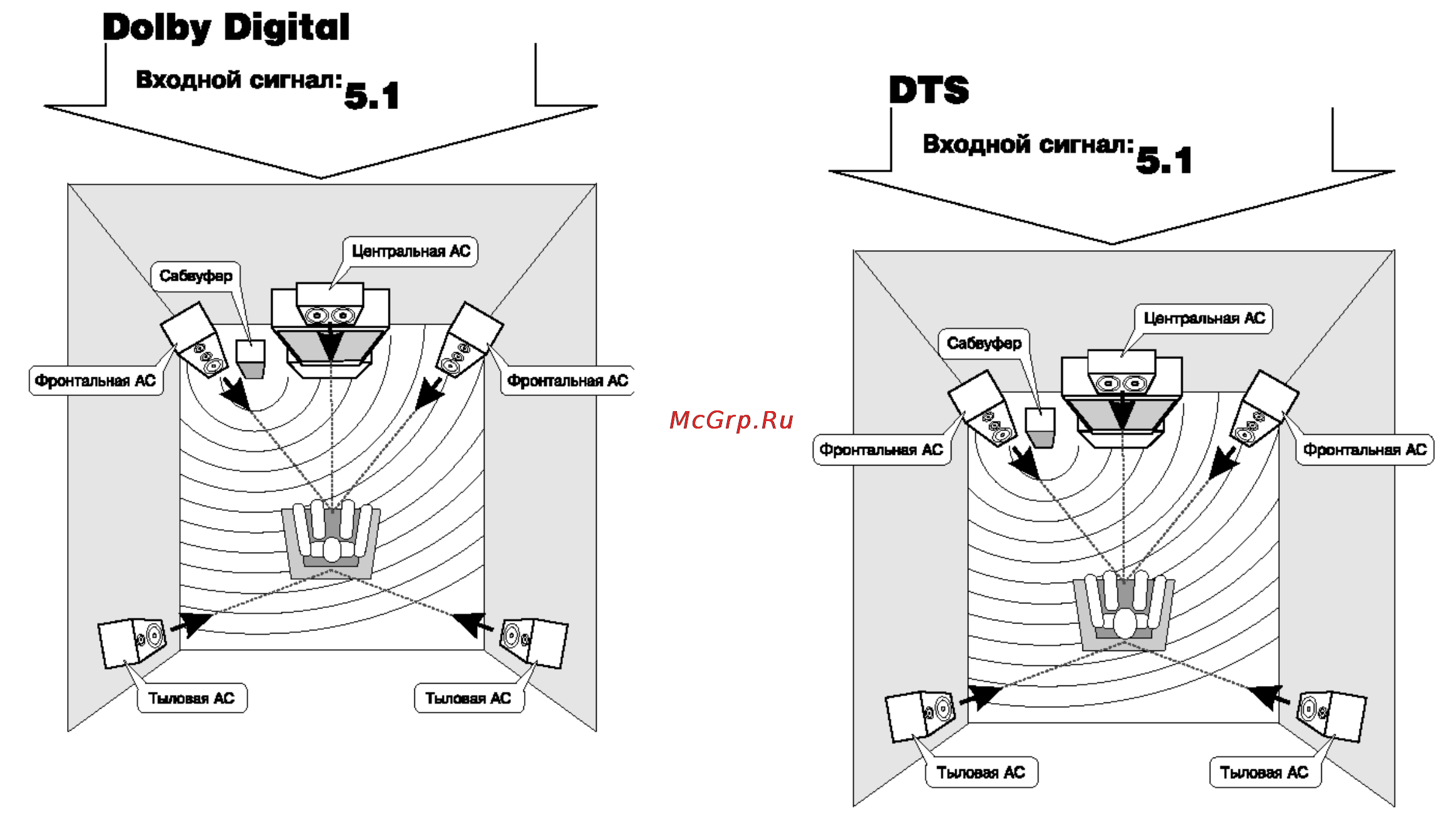 Dolby Digital

Входной сигнал: 5.1

Центральная АС

Сабвуфер

Фронтальная АС

Фронтальная АС

Тыловая АС

Тыловая АС

McGrp.Ru

DTS

Входной сигнал: 5.1

Центральная АС

Сабвуфер

Фронтальная АС

Фронтальная АС

Тыловая АС

Тыловая АС