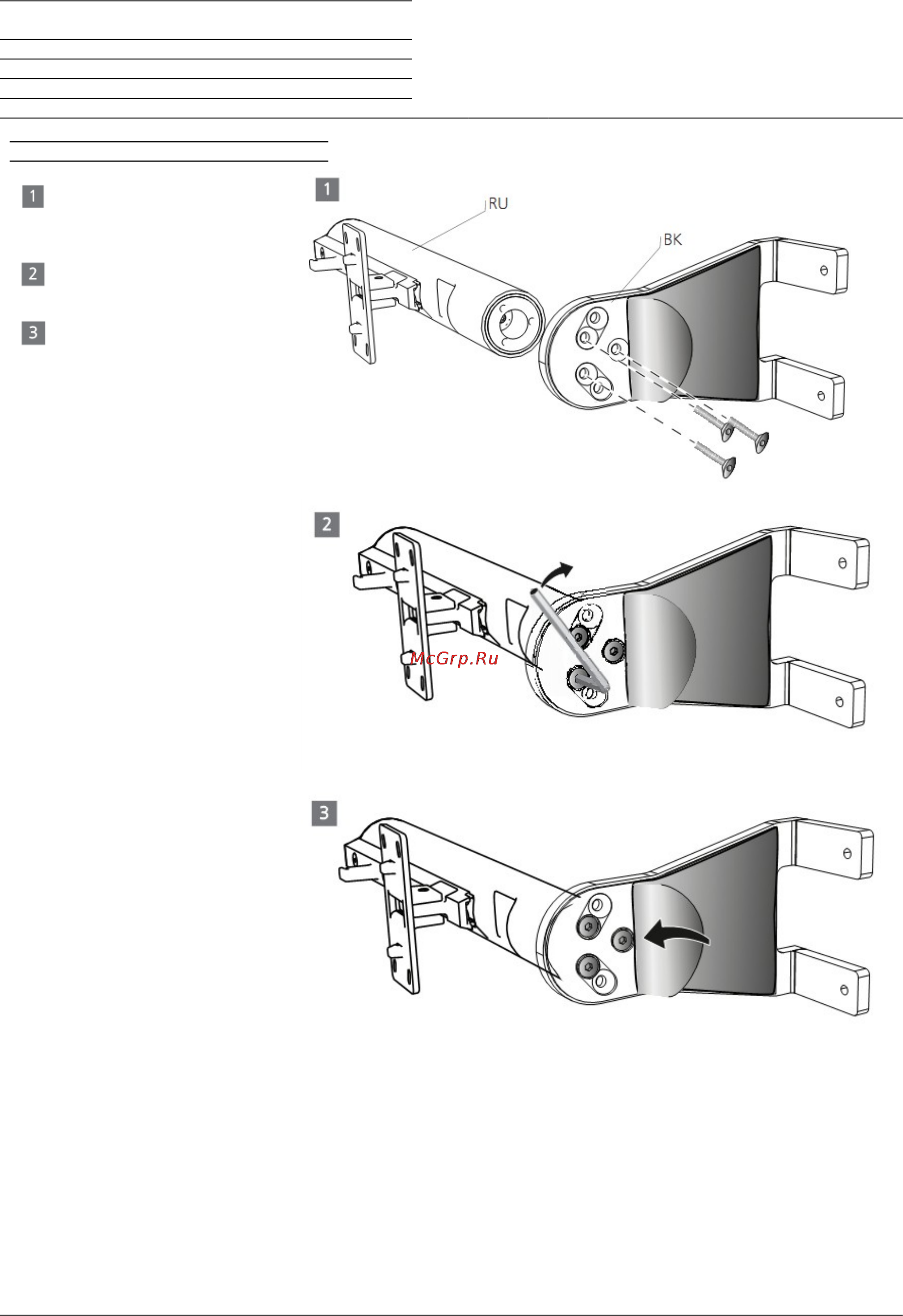 1

2

3

1

RU

BK

2

McGrp.Ru

3