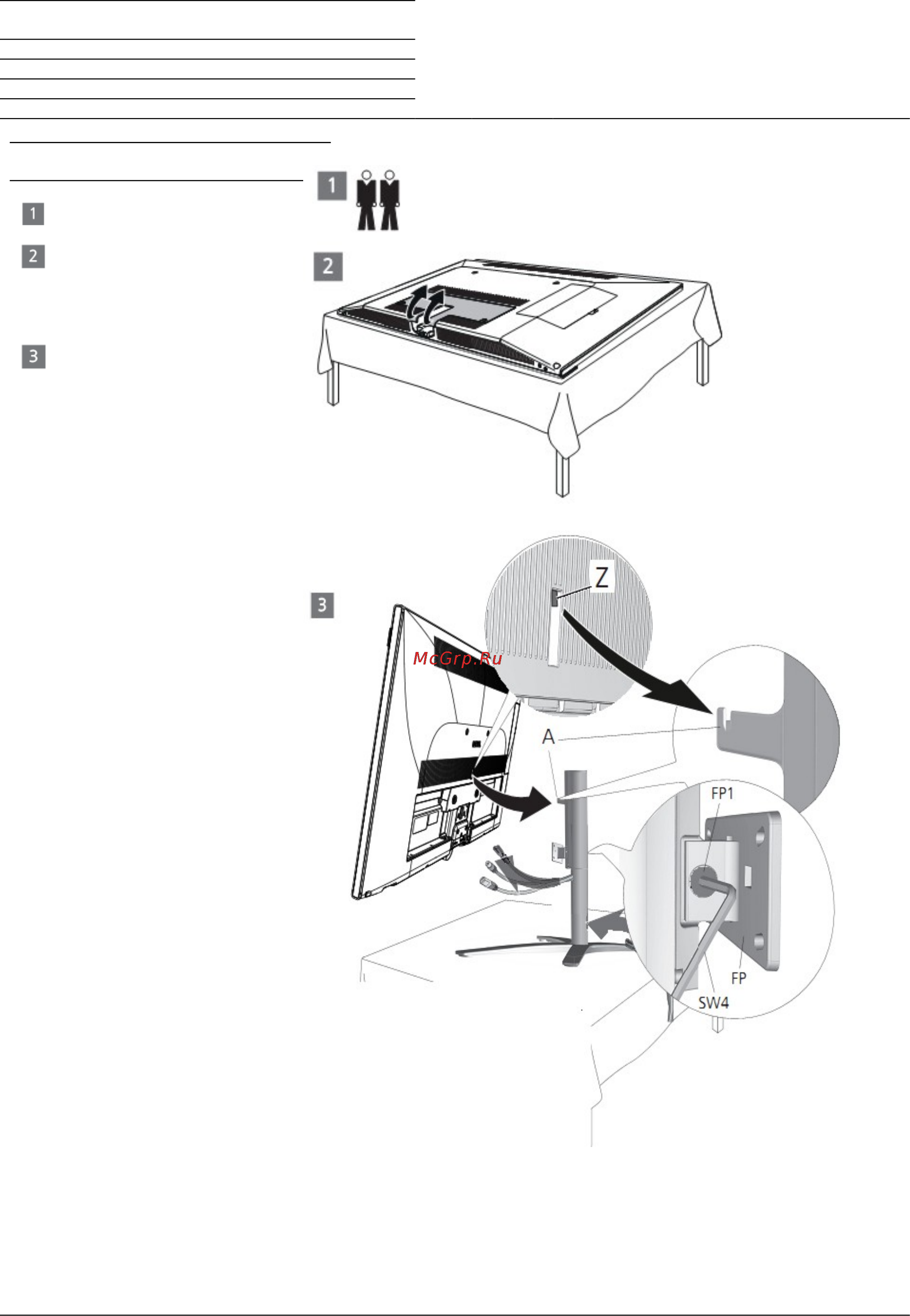 1

2

3

1

2

3

Z

McGrp.Ru

A

FP1

FP

SW4