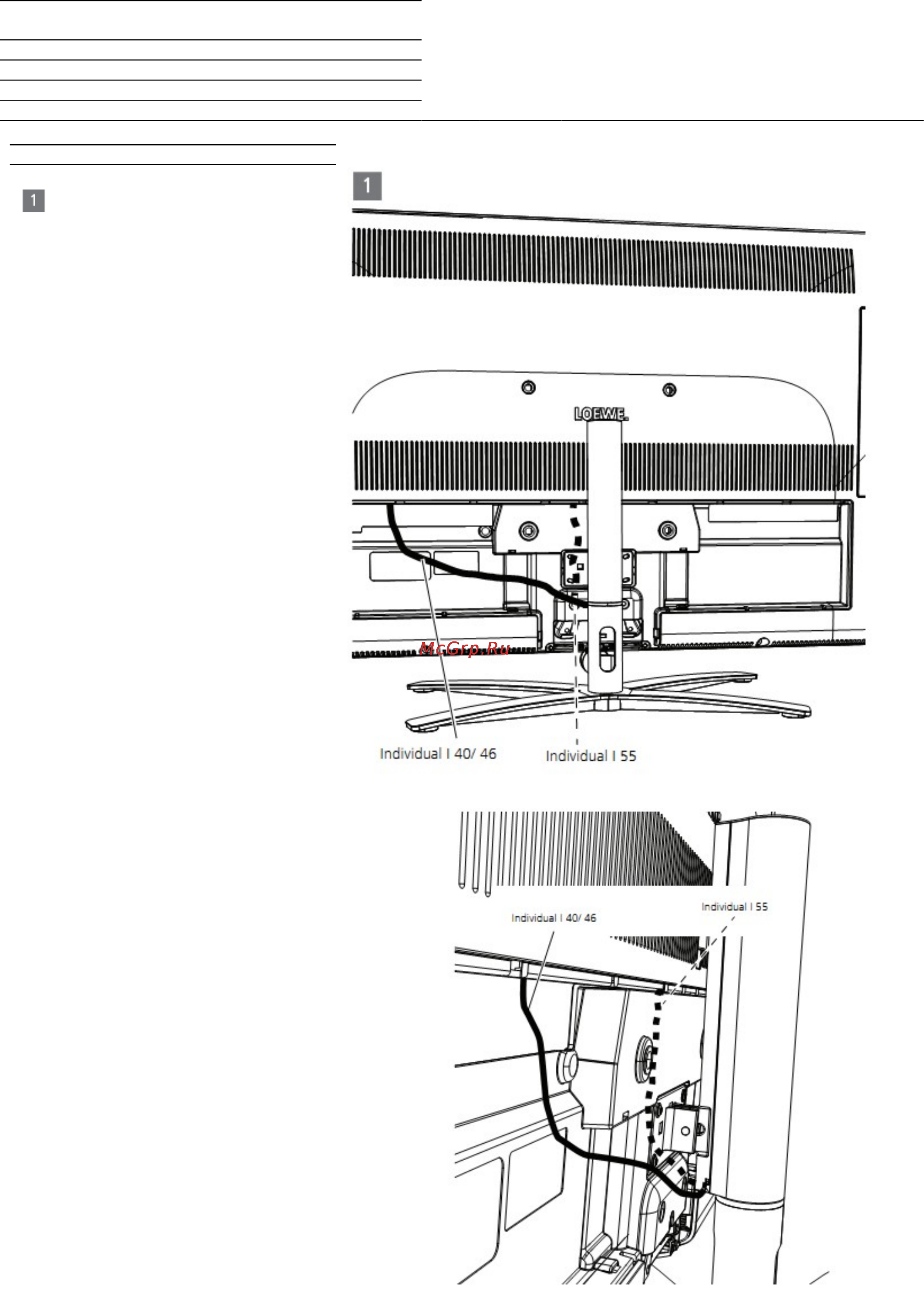 1

1

LOEWE.

McGrp.Ru

Individual I 40/ 46

Individual I 55

Individual I 40/ 46

Individual I 55