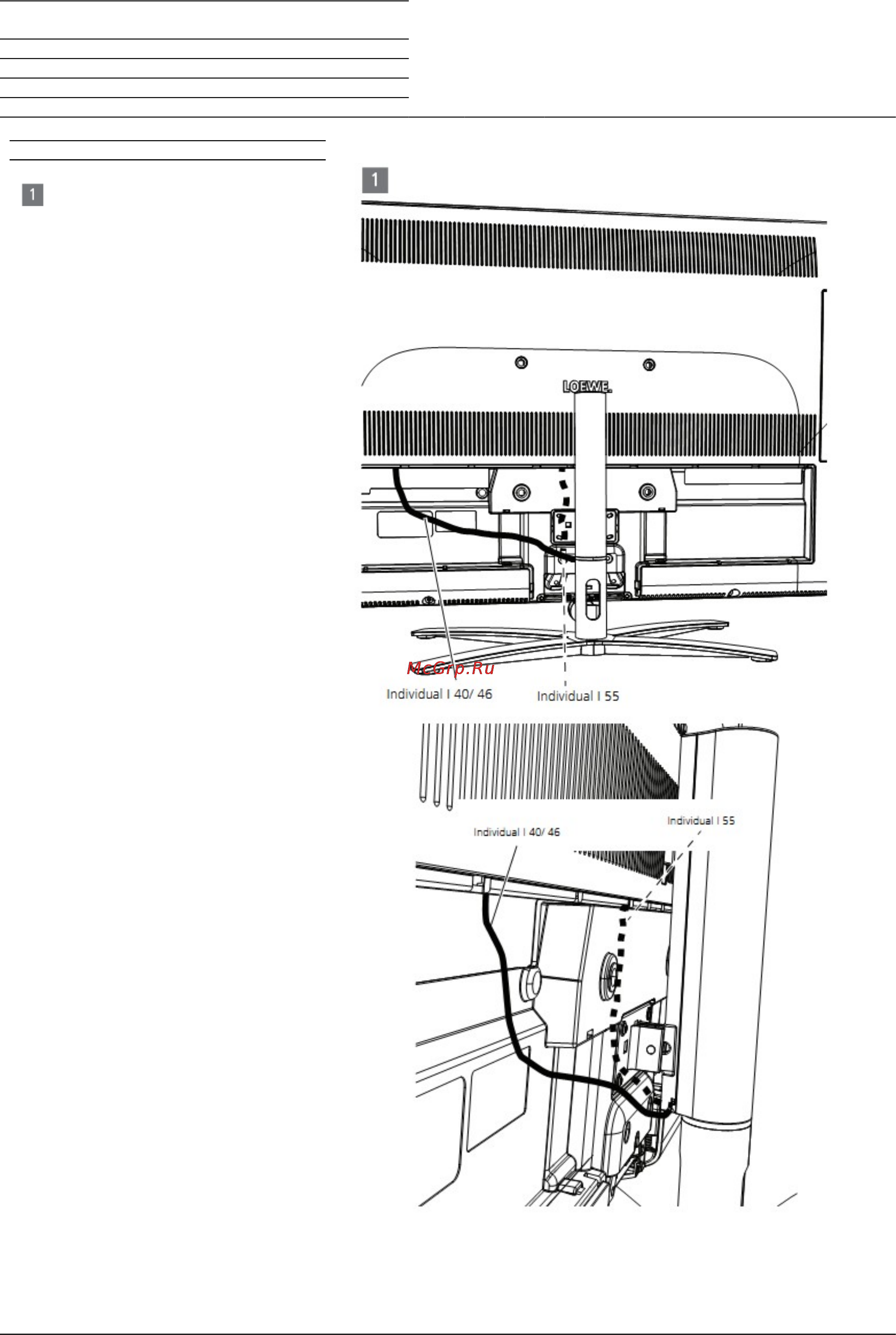 1

1

LOEWE.

McGrp.Ru

Individual I 40/ 46

Individual I 55

Individual I 40/ 46

Individual I 55