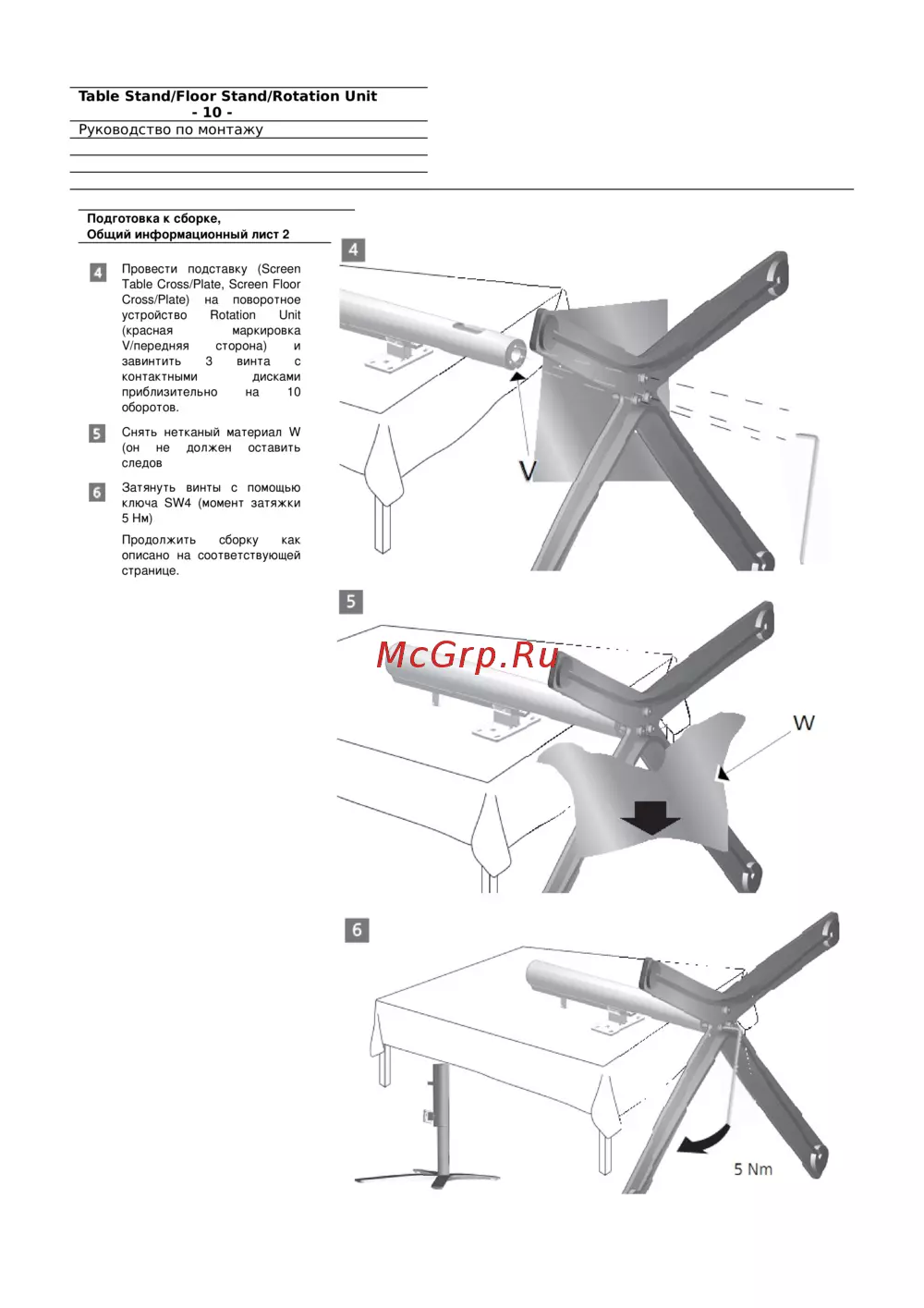 Table Stand/Floor Stand/Rotation Unit
- 10 -
Руководство по монтажу

Подготовка к сборке,
Общий информационный лист 2

4 Провести подставку (Screen Table Cross/Plate, Screen Floor Cross/Plate) на поворотное устройство Rotation Unit (красная маркировка V/передняя сторона) и завинтить 3 винта с контактными дисками приблизительно на 10 оборотов.

5 Снять нетканый материал W (он не должен оставить следов

6 Затянуть винты с помощью ключа SW4 (момент затяжки 5 Нм)

Продолжить сборку как описано на соответствующей странице.

4

V

5

McGrp.Ru

W

6

5 Nm