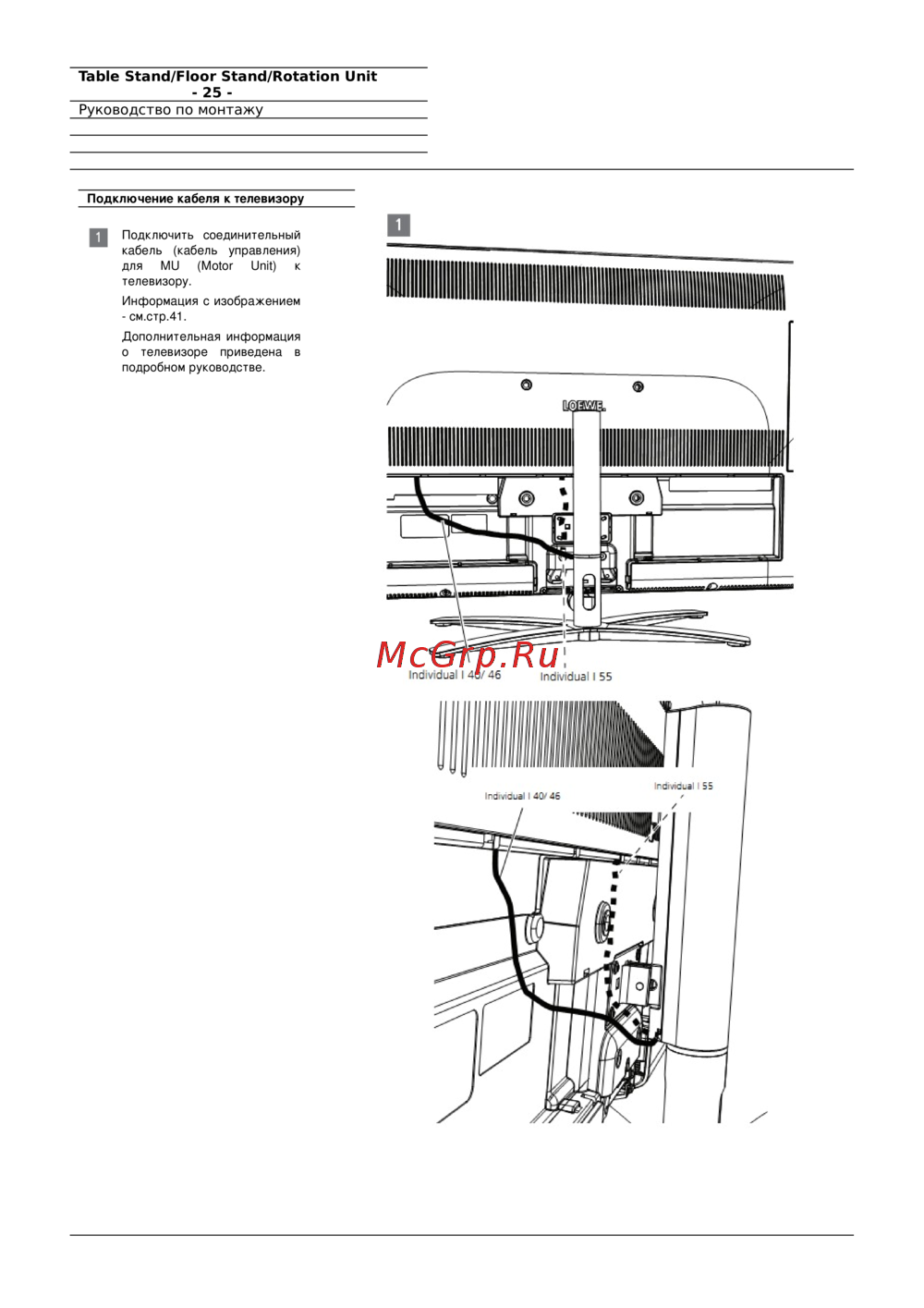 Table Stand/Floor Stand/Rotation Unit
- 25 -
Руководство по монтажу

Подключение кабеля к телевизору

1 Подключить соединительный кабель (кабель управления) для MU (Motor Unit) к телевизору.

Информация с изображением - см.стр.41.

Дополнительная информация о телевизоре приведена в подробном руководстве.

1

LOEWE.

McGrp.Ru

Individual I 40/ 46

Individual I 55

Individual I 40/ 46

Individual I 55