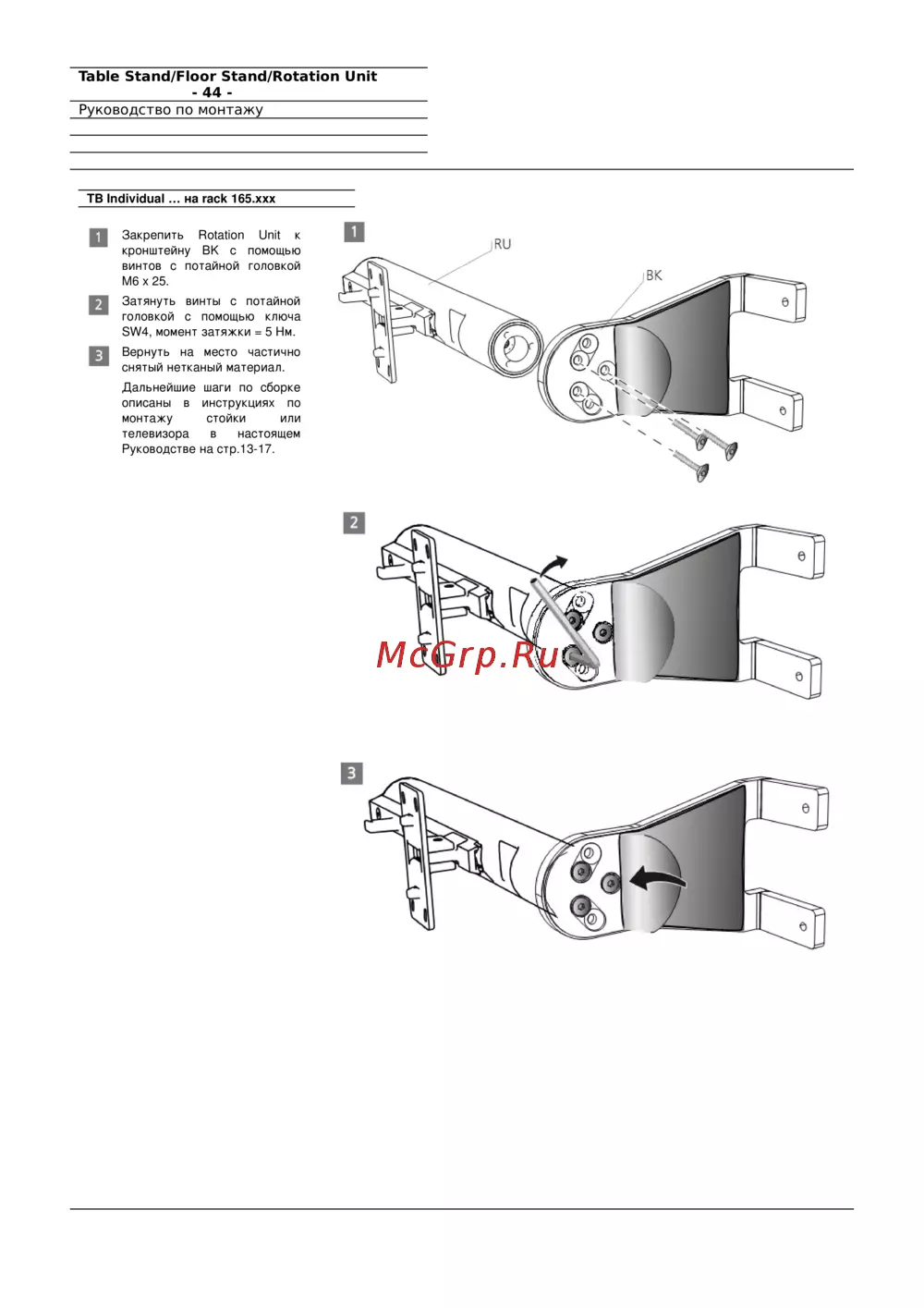 Table Stand/Floor Stand/Rotation Unit
- 44 -
Руководство по монтажу

TB Individual … на rack 165.xxx

1 Закрепить Rotation Unit к кронштейну BK с помощью винтов с потайной головкой M6 x 25.

2 Затянуть винты с потайной головкой с помощью ключа SW4, момент затяжки = 5 Нм.

3 Вернуть на место частично снятый нетканый материал.

Дальнейшие шаги по сборке описаны в инструкциях по монтажу стойки или телевизора в настоящем Руководстве на стр.13-17.

1

RU

BK

2

McGrp.Ru

3