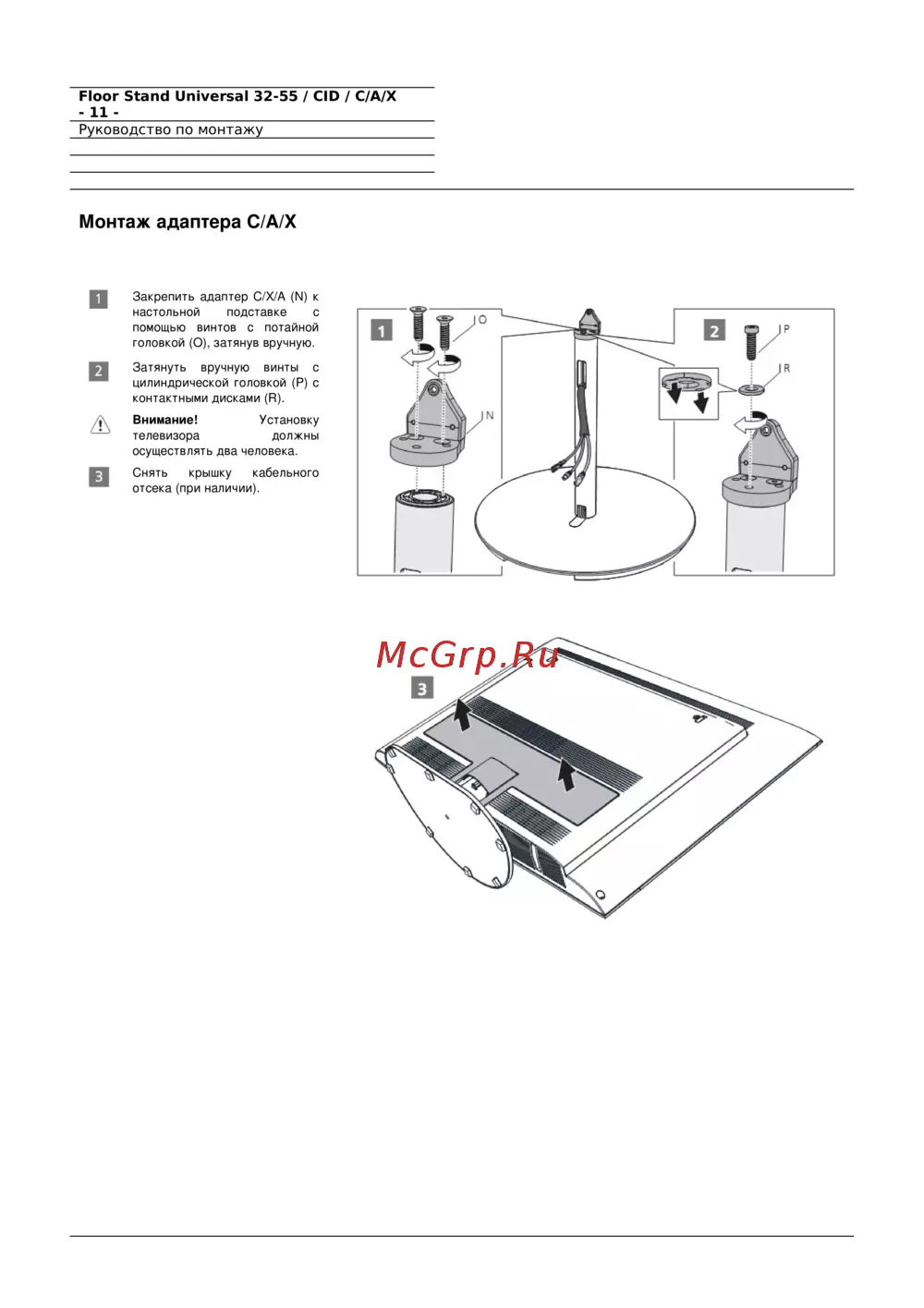 Floor Stand Universal 32-55 / CID / C/A/X
- 11 -
Руководство по монтажу

Монтаж адаптера C/A/X

1 Закрепить адаптер C/X/A (N) к настольной подставке с помощью винтов с потайной головкой (O), затянув вручную.

2 Затянуть вручную винты с цилиндрической головкой (P) с контактными дисками (R).

**Внимание!** Установку телевизора должны осуществлять два человека.

3 Снять крышку кабельного отсека (при наличии).

1 O N 2 P R

McGrp.Ru

3