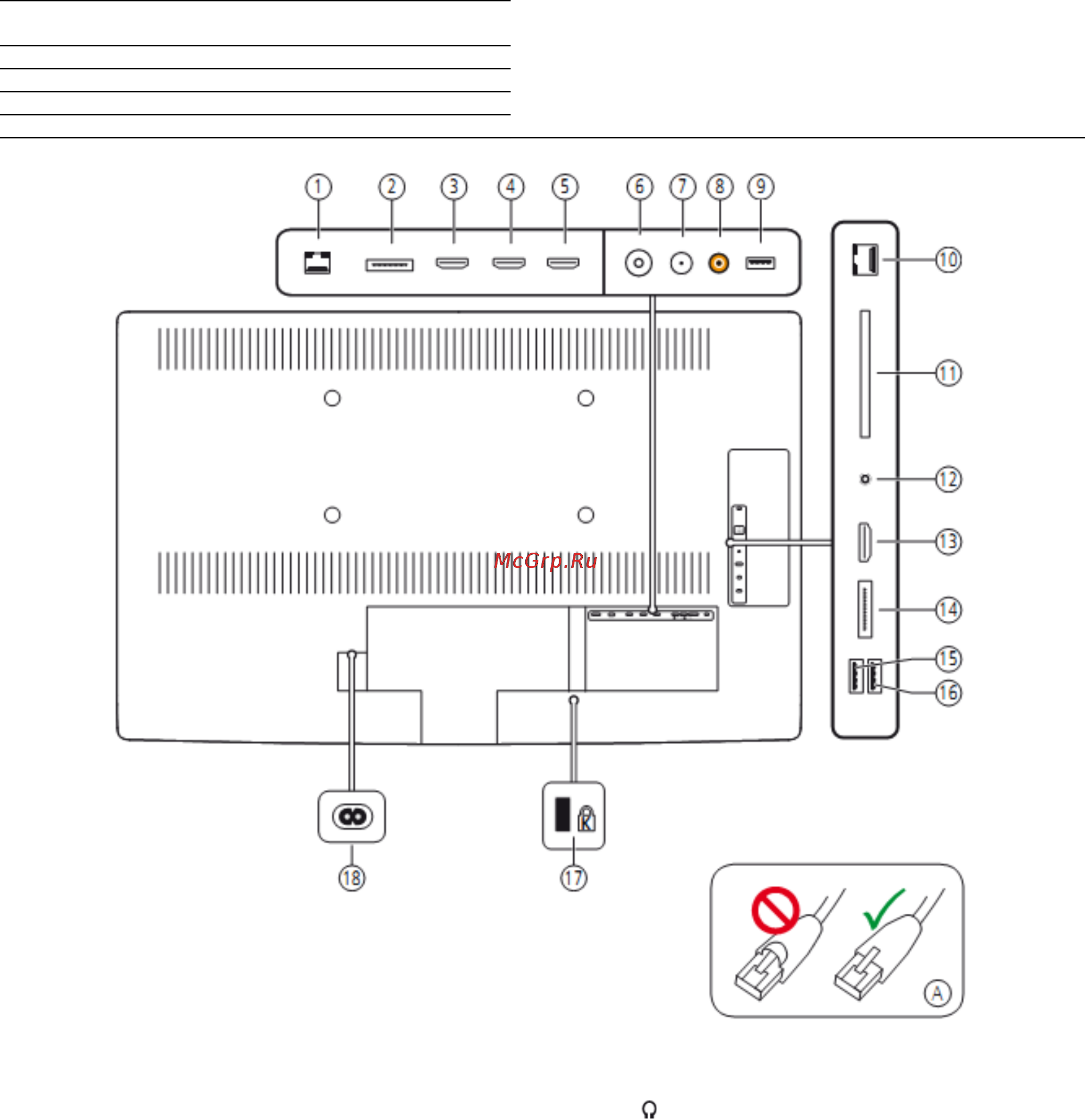 1
2
3
4
5
6
7
8
9
10
11
12
13
14
15
16
McGrp.Ru
18
17
A