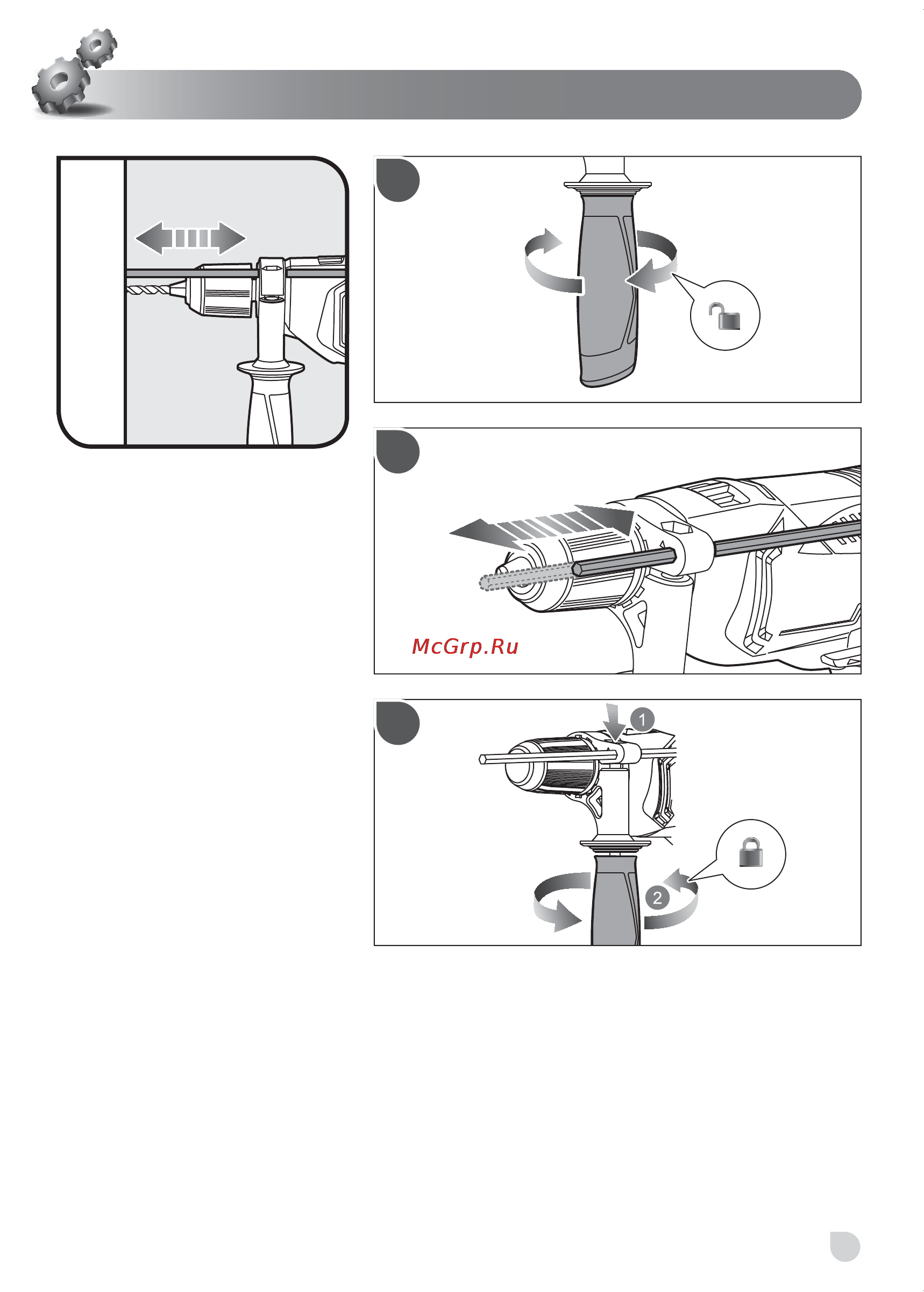 McGrp.Ru

1

2