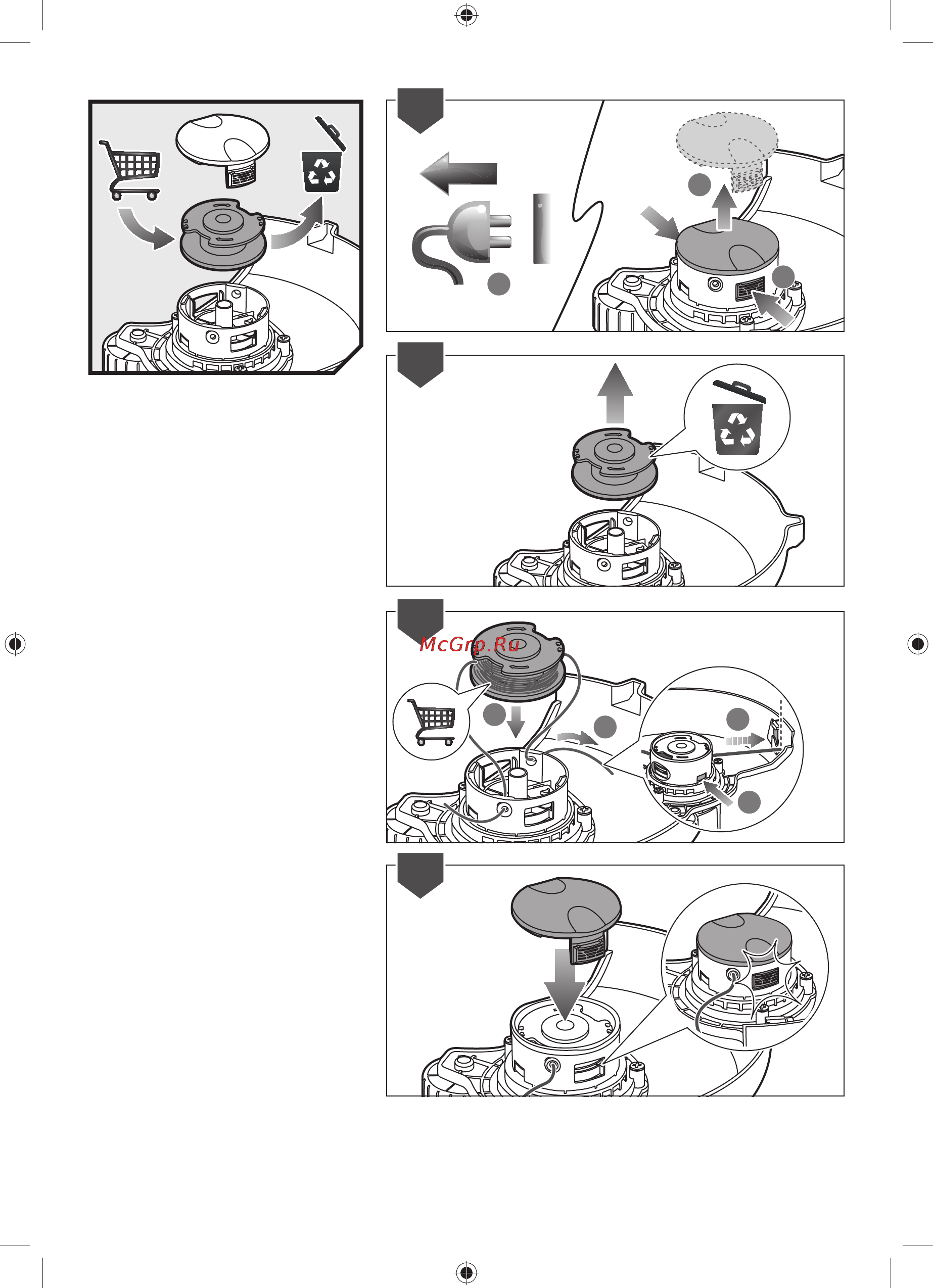 McGrp.Ru