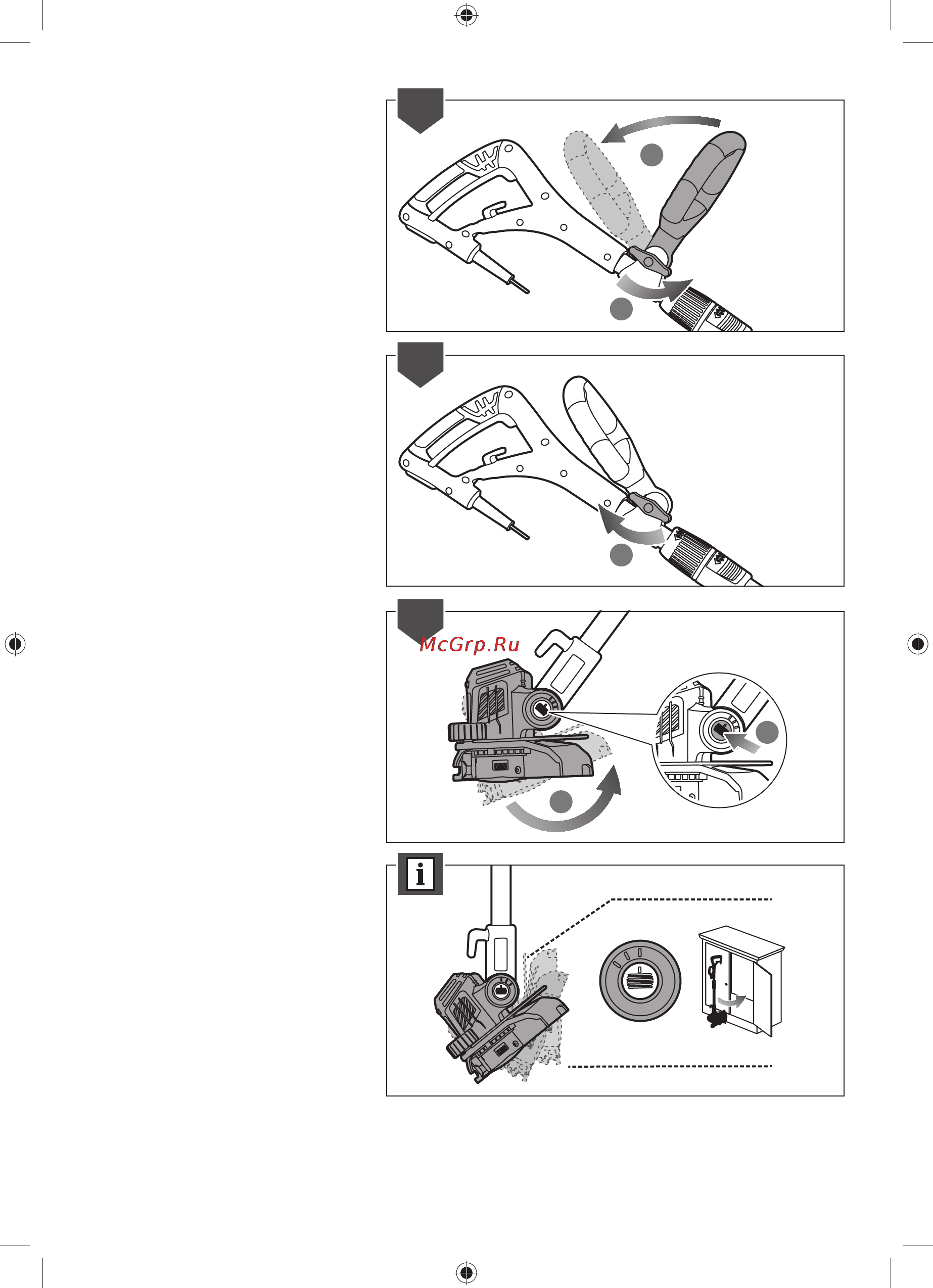 McGrp.Ru

i