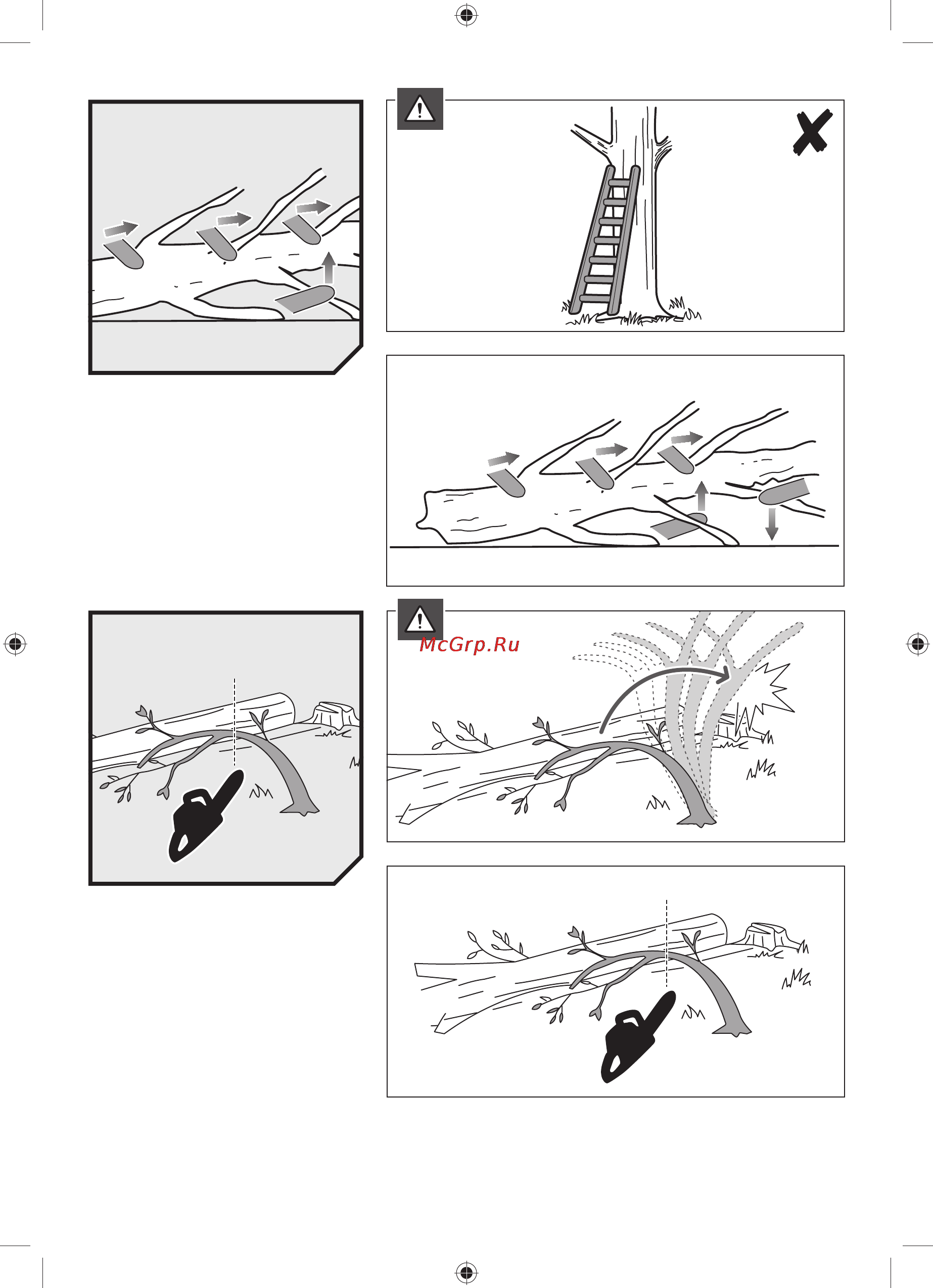 McGrp.Ru