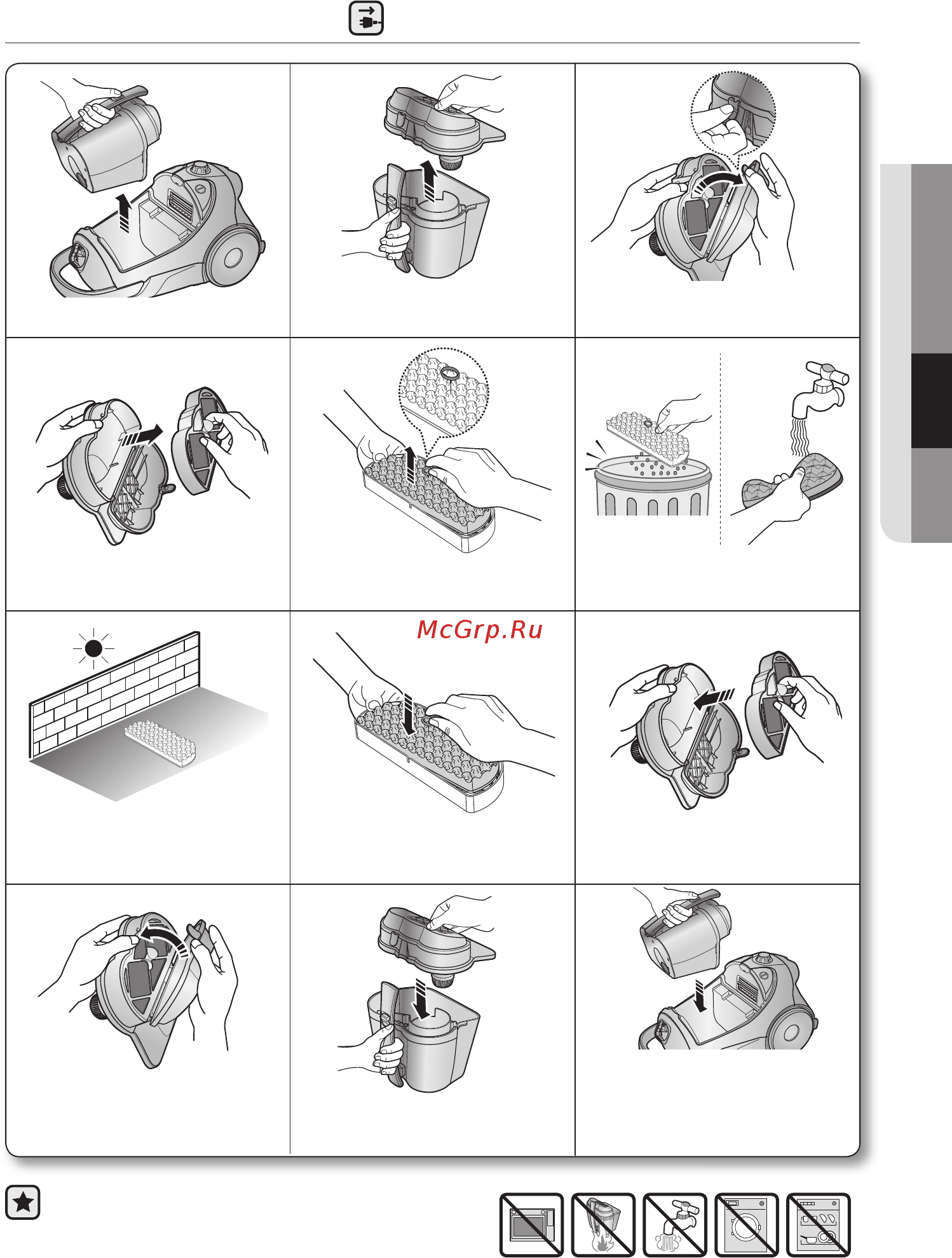 McGrp.Ru