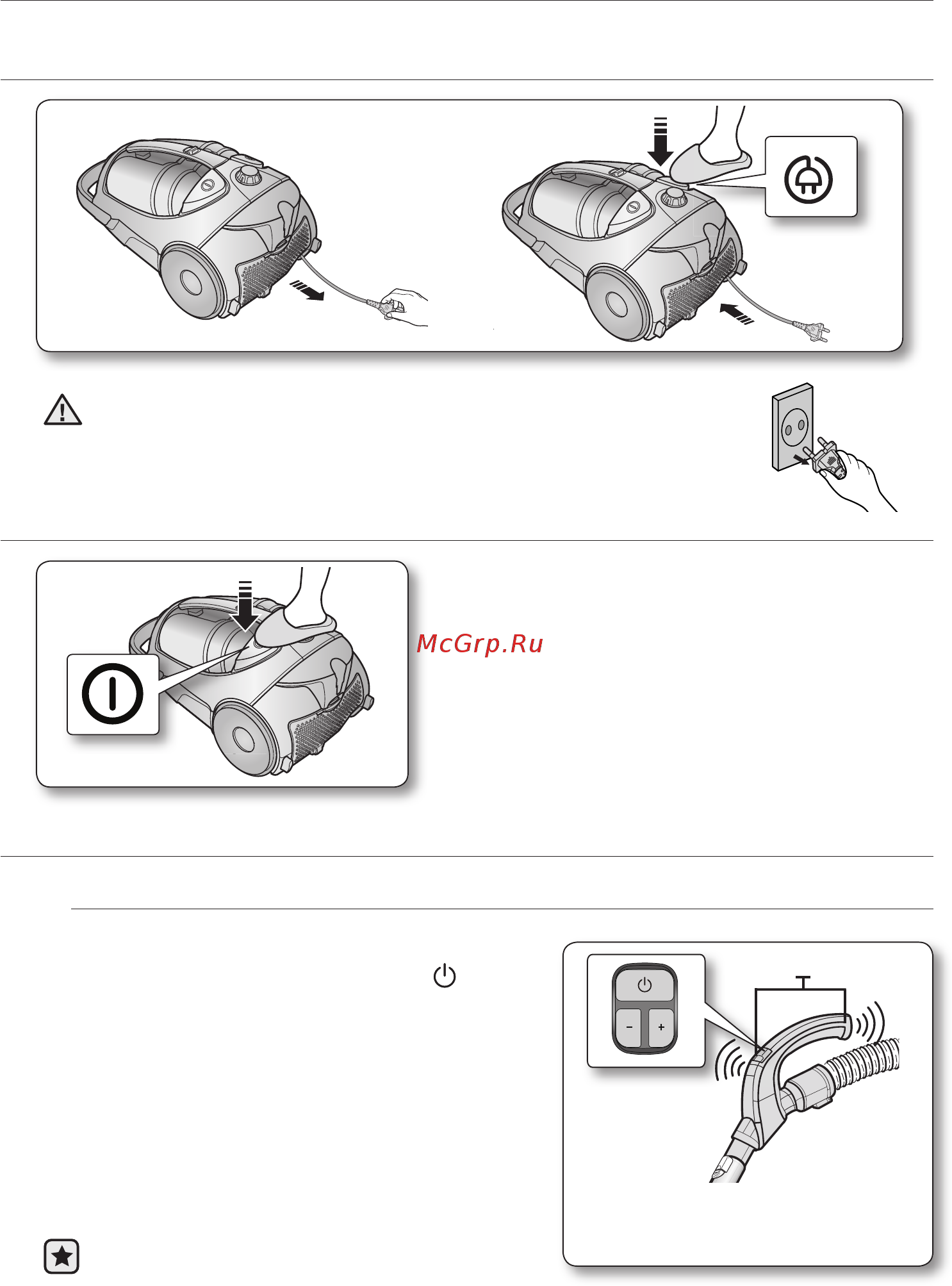 McGrp.Ru

−

+