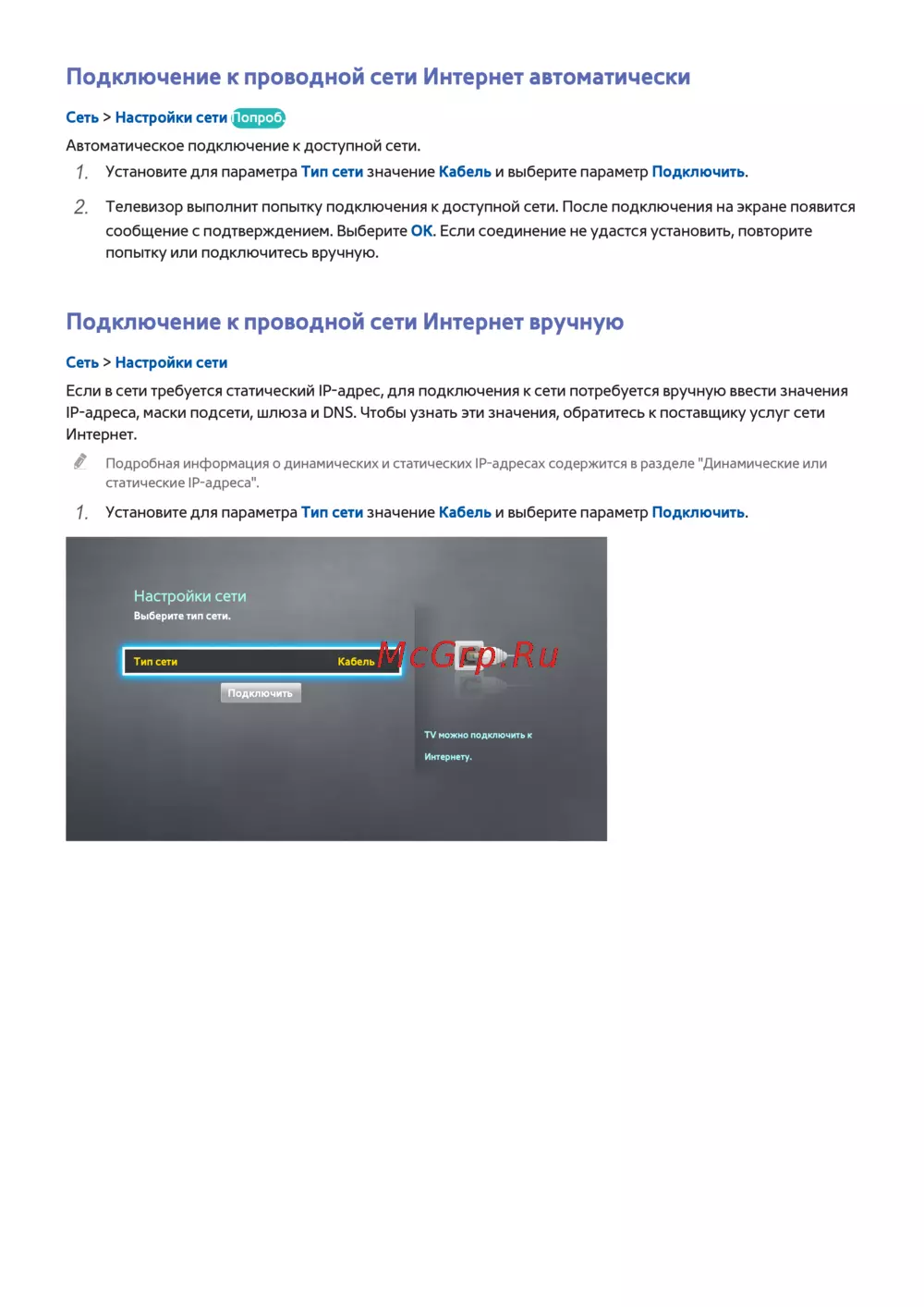 Подключение к проводной сети Интернет автоматически

Сеть > Настройки сети Попроб.

Автоматическое подключение к доступной сети.

1. Установите для параметра Тип сети значение Кабель и выберите параметр Подключить.

2. Телевизор выполнит попытку подключения к доступной сети. После подключения на экране появится сообщение с подтверждением. Выберите OK. Если соединение не удастся установить, повторите попытку или подключитесь вручную.

Подключение к проводной сети Интернет вручную

Сеть > Настройки сети

Если в сети требуется статический IP-адрес, для подключения к сети потребуется вручную ввести значения IP-адреса, маски подсети, шлюза и DNS. Чтобы узнать эти значения, обратитесь к поставщику услуг сети Интернет.

Подробная информация о динамических и статических IP-адресах содержится в разделе "Динамические или статические IP-адреса".

1. Установите для параметра Тип сети значение Кабель и выберите параметр Подключить.

Настройки сети
Выберите тип сети.
Тип сети Кабель
Подключить
McGrp.Ru
TV можно подключить к Интернету.