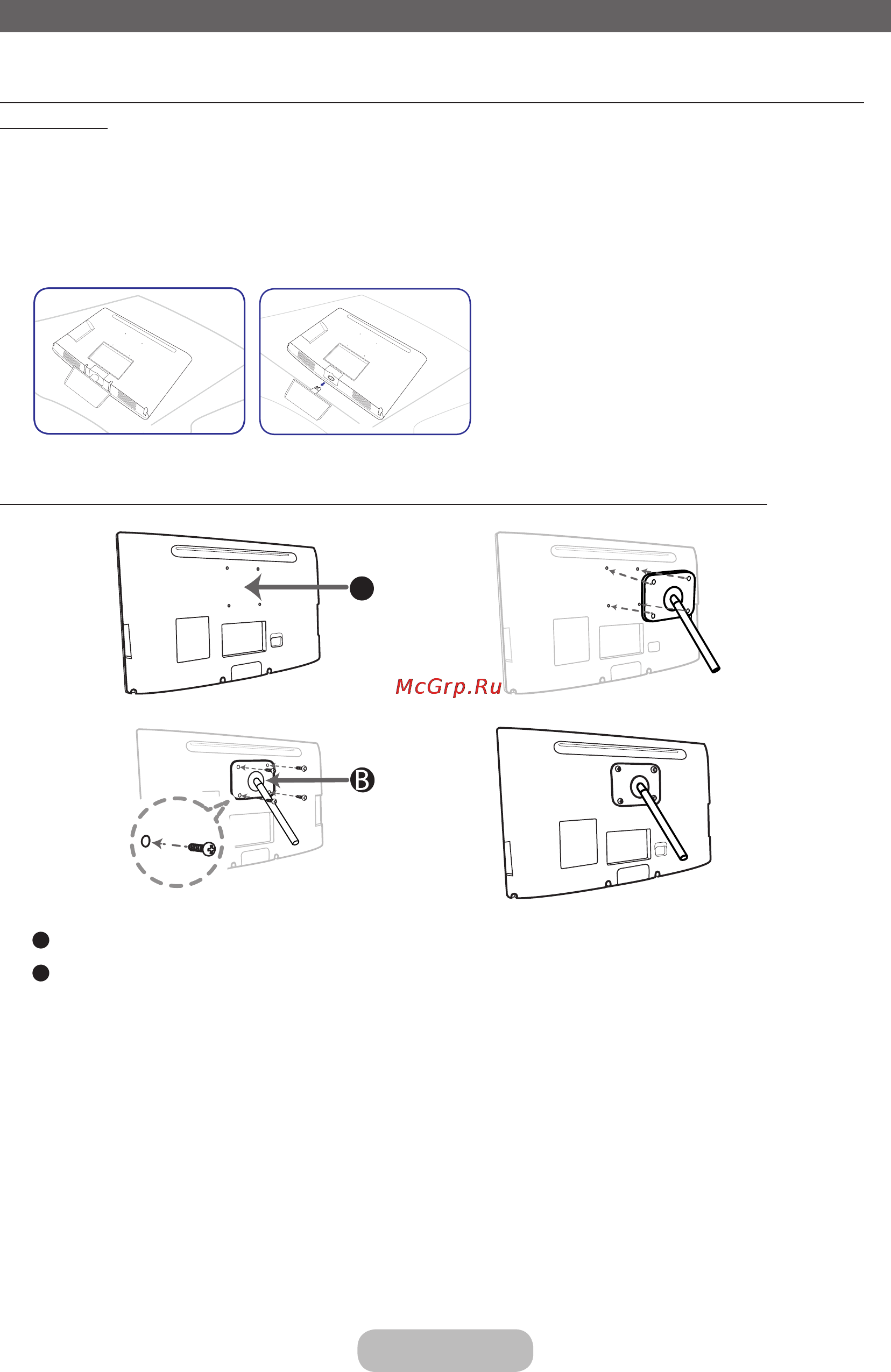 McGrp.Ru

B