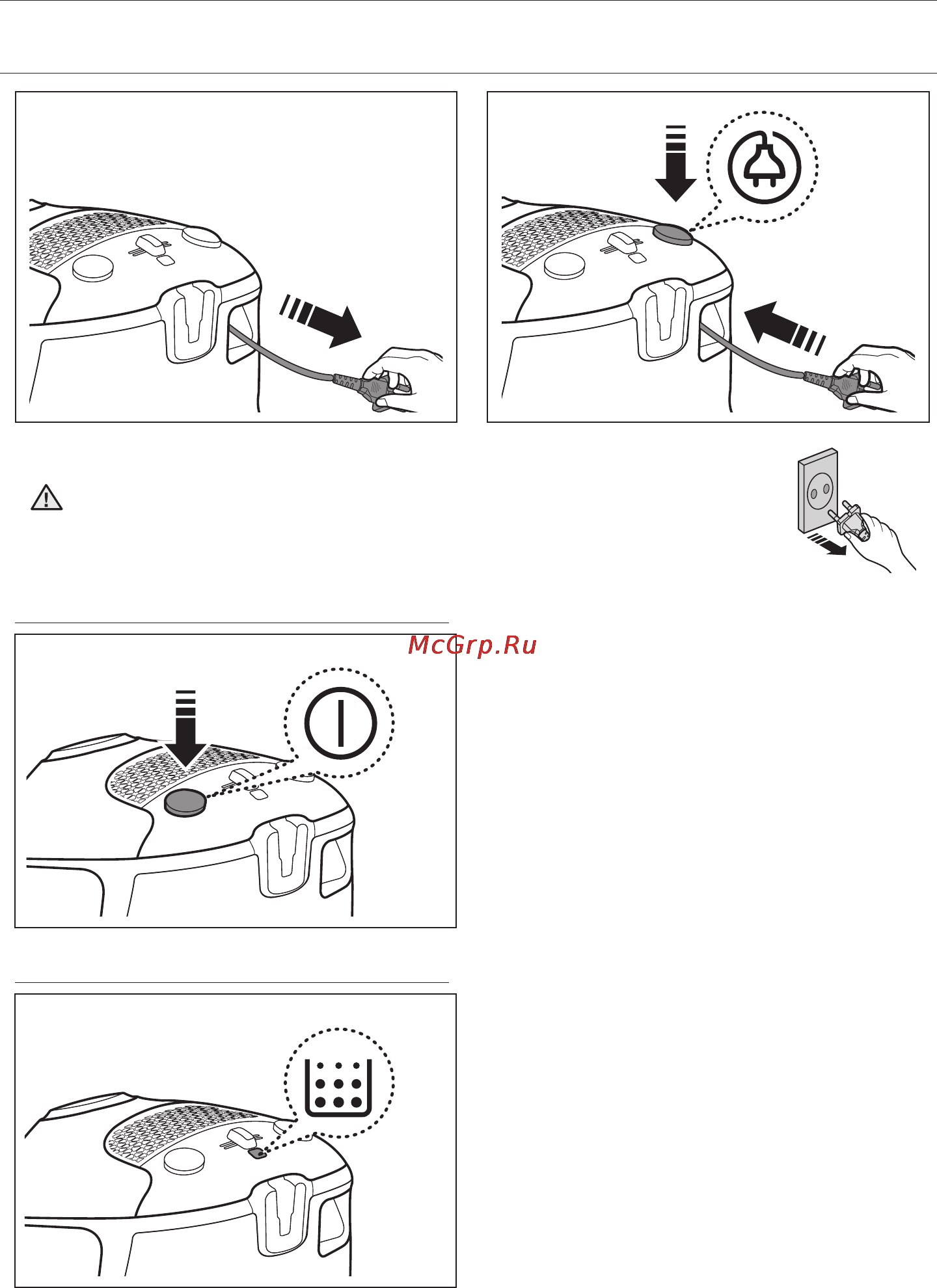 McGrp.Ru