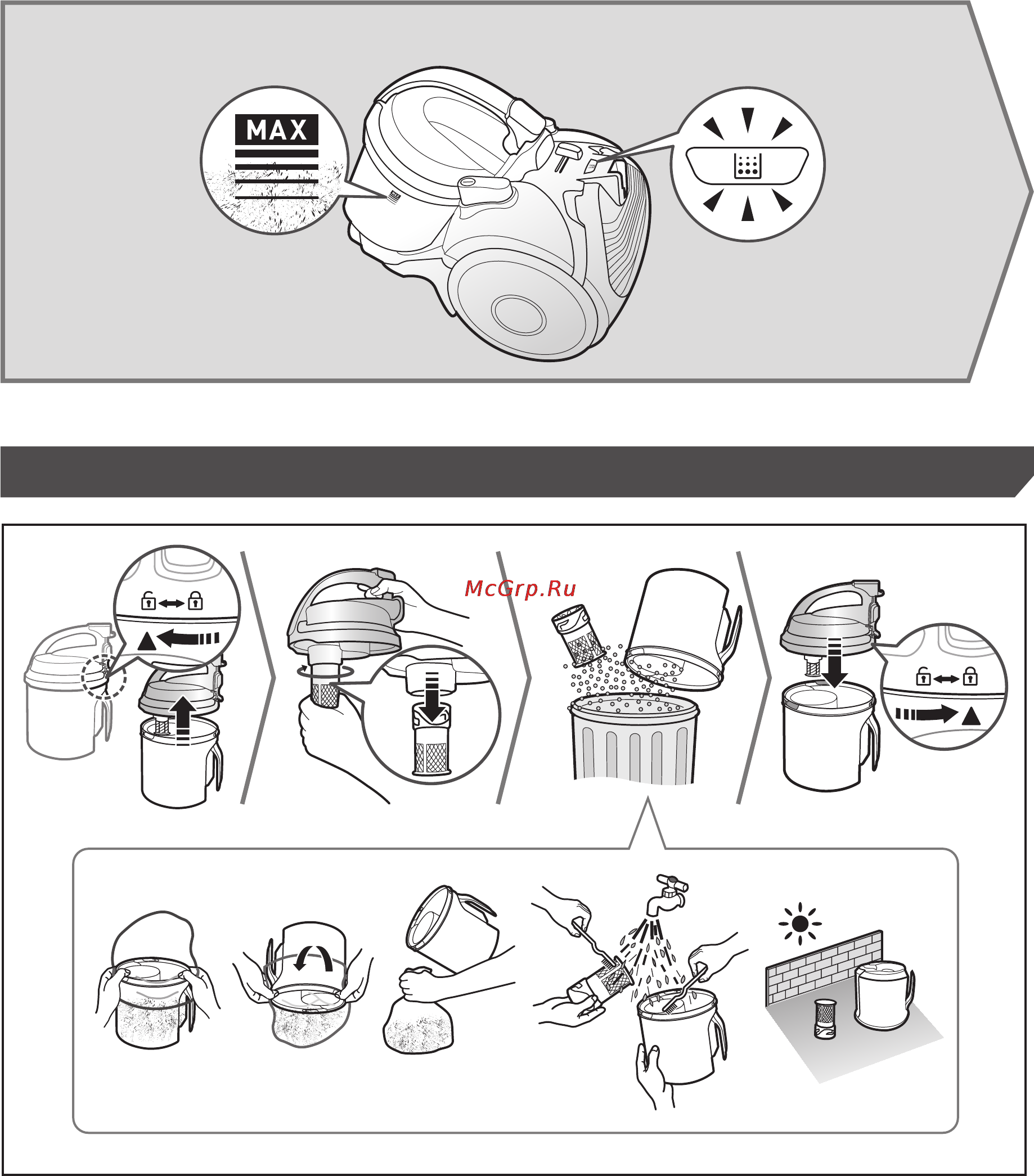 MAX

McGrp.Ru