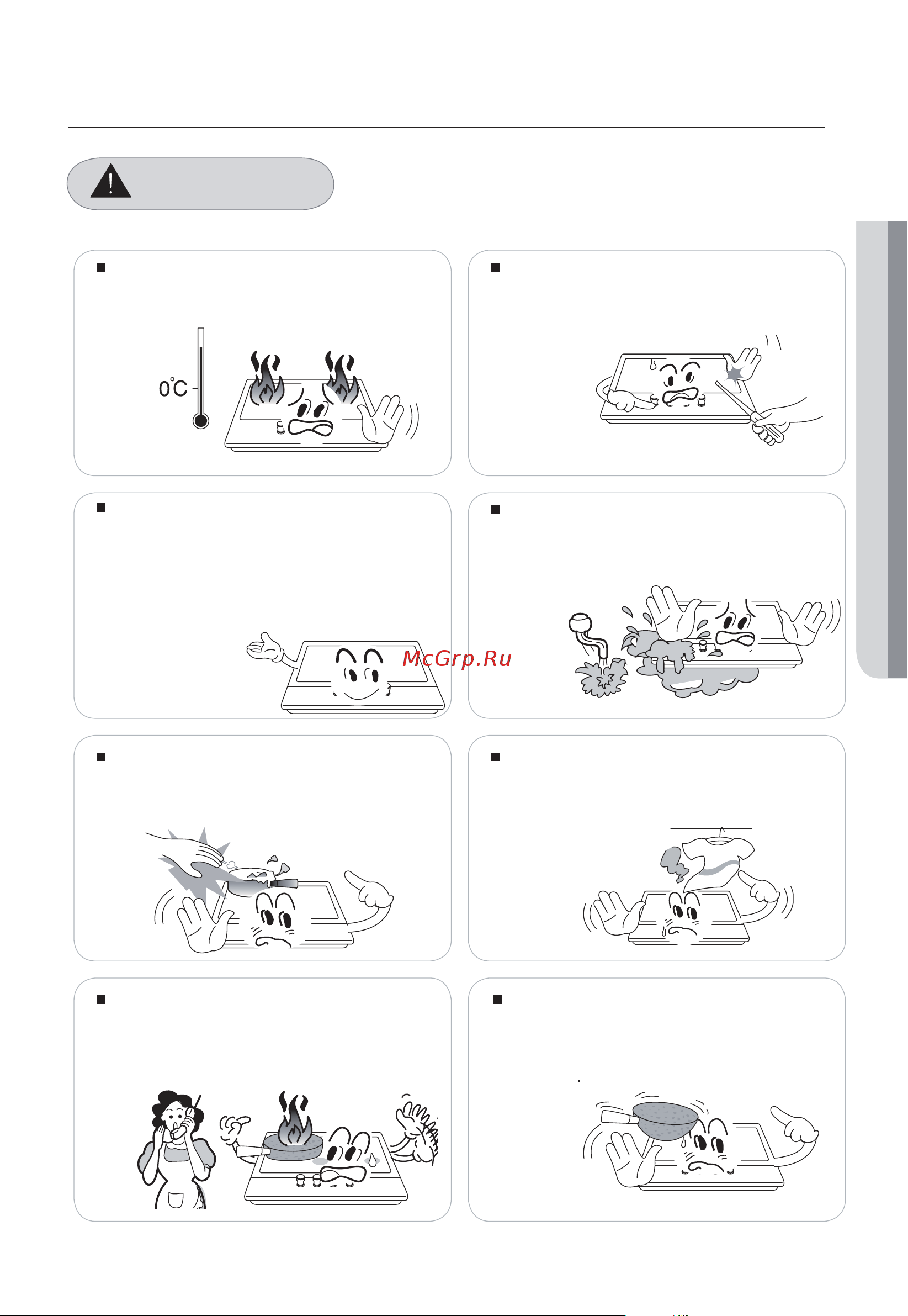 0°C

McGrp.Ru