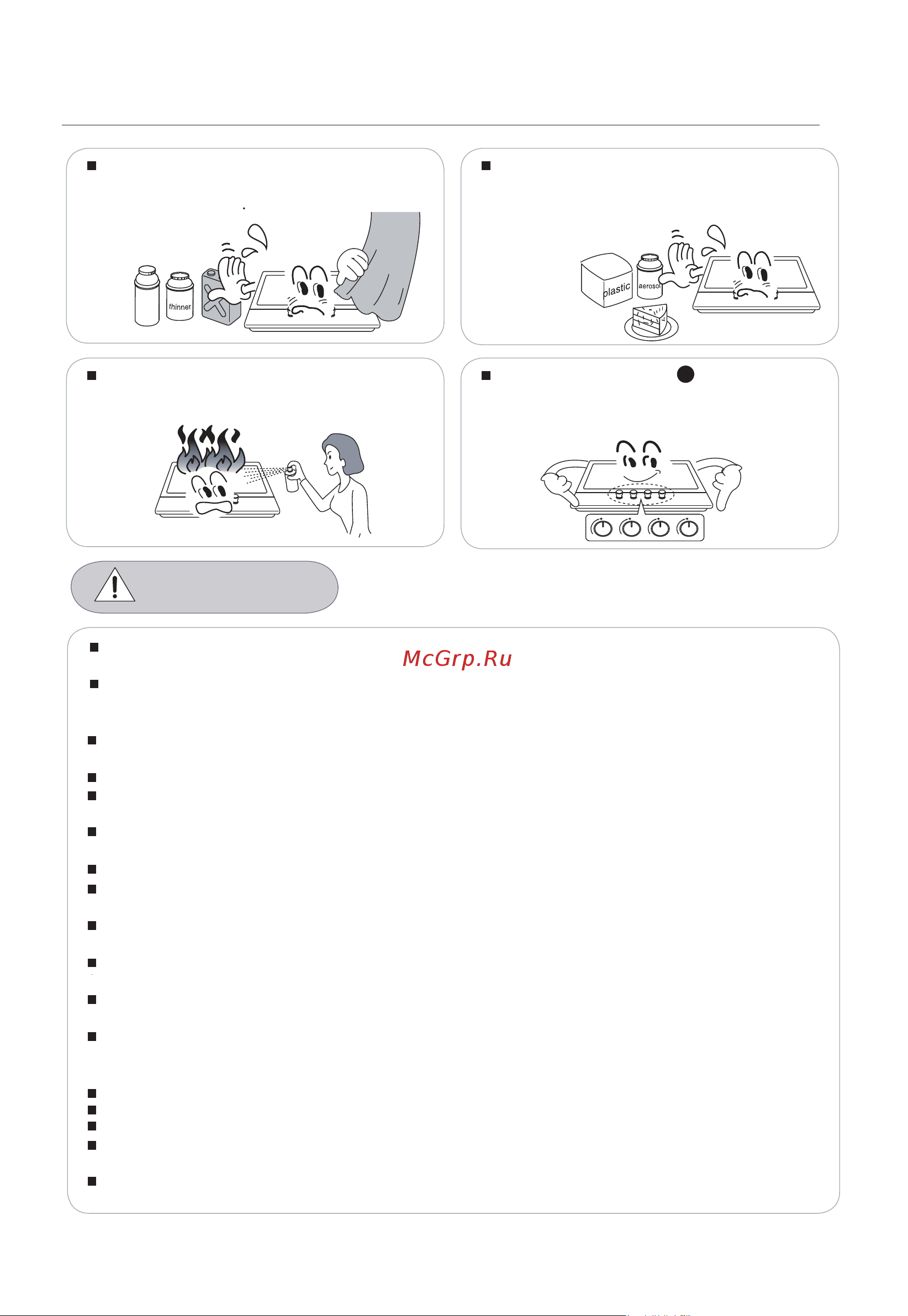 thinner

plastic

aerosol

McGrp.Ru