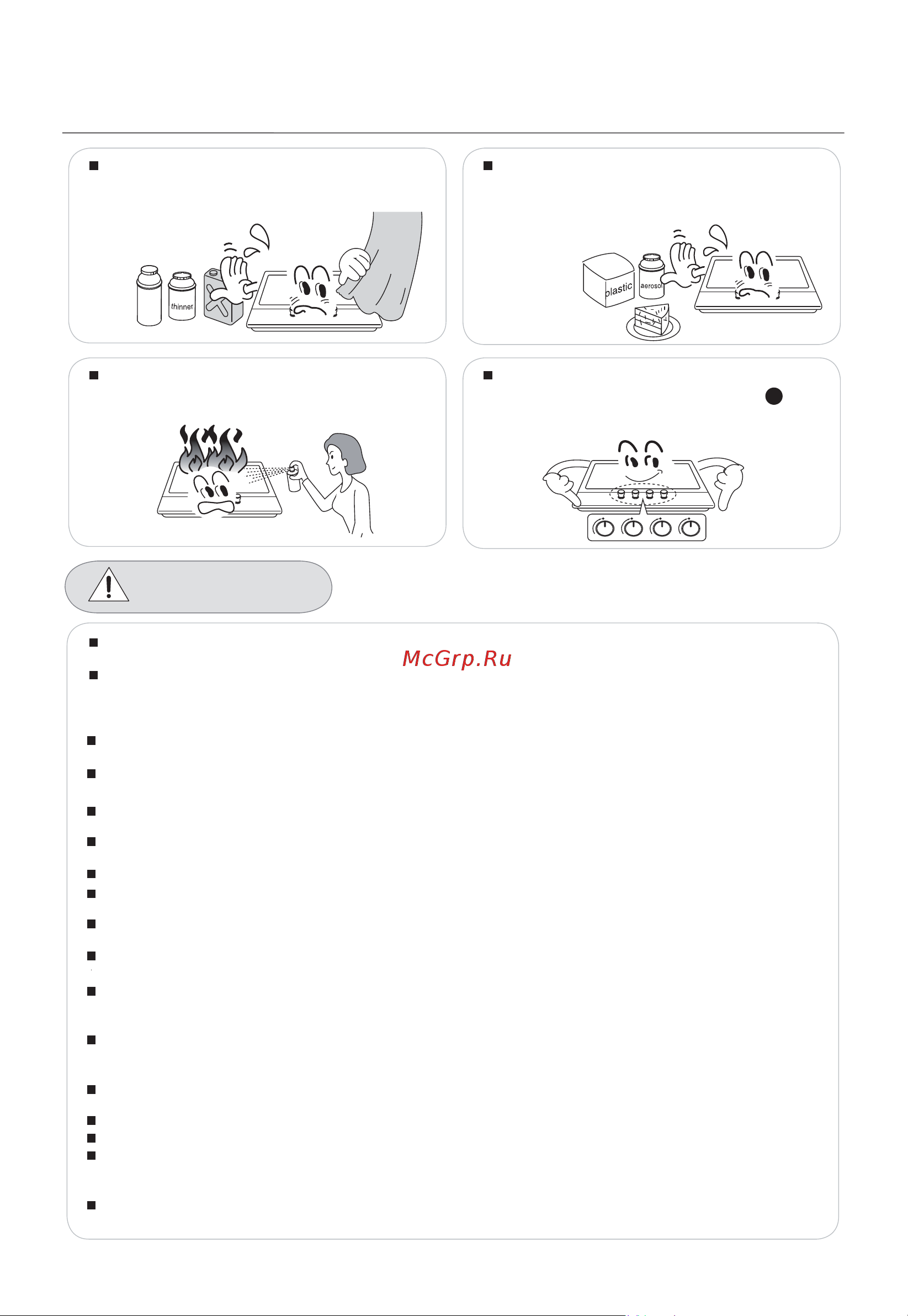 thinner

plastic
aerosol

McGrp.Ru