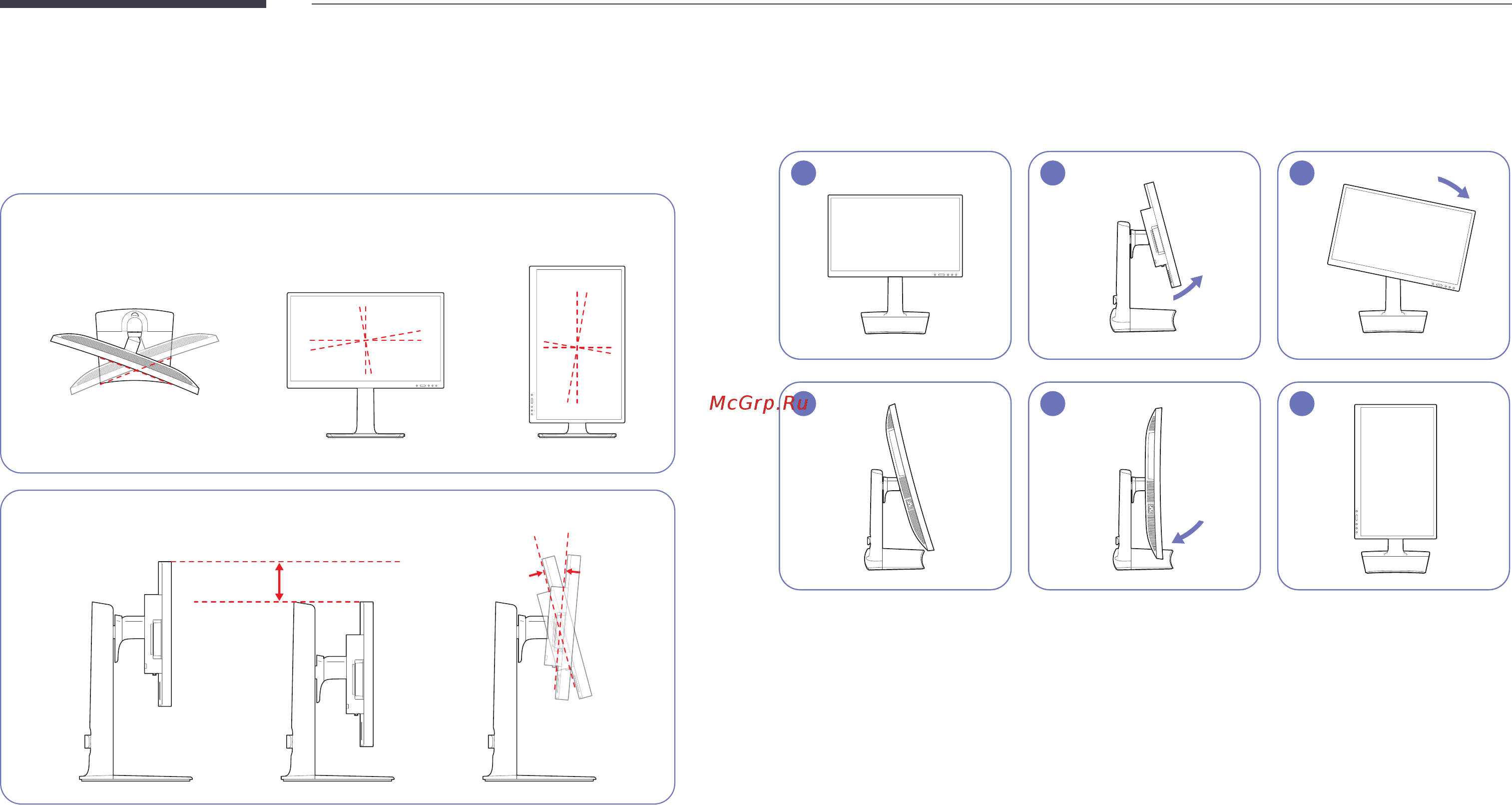 McGrp.Ru