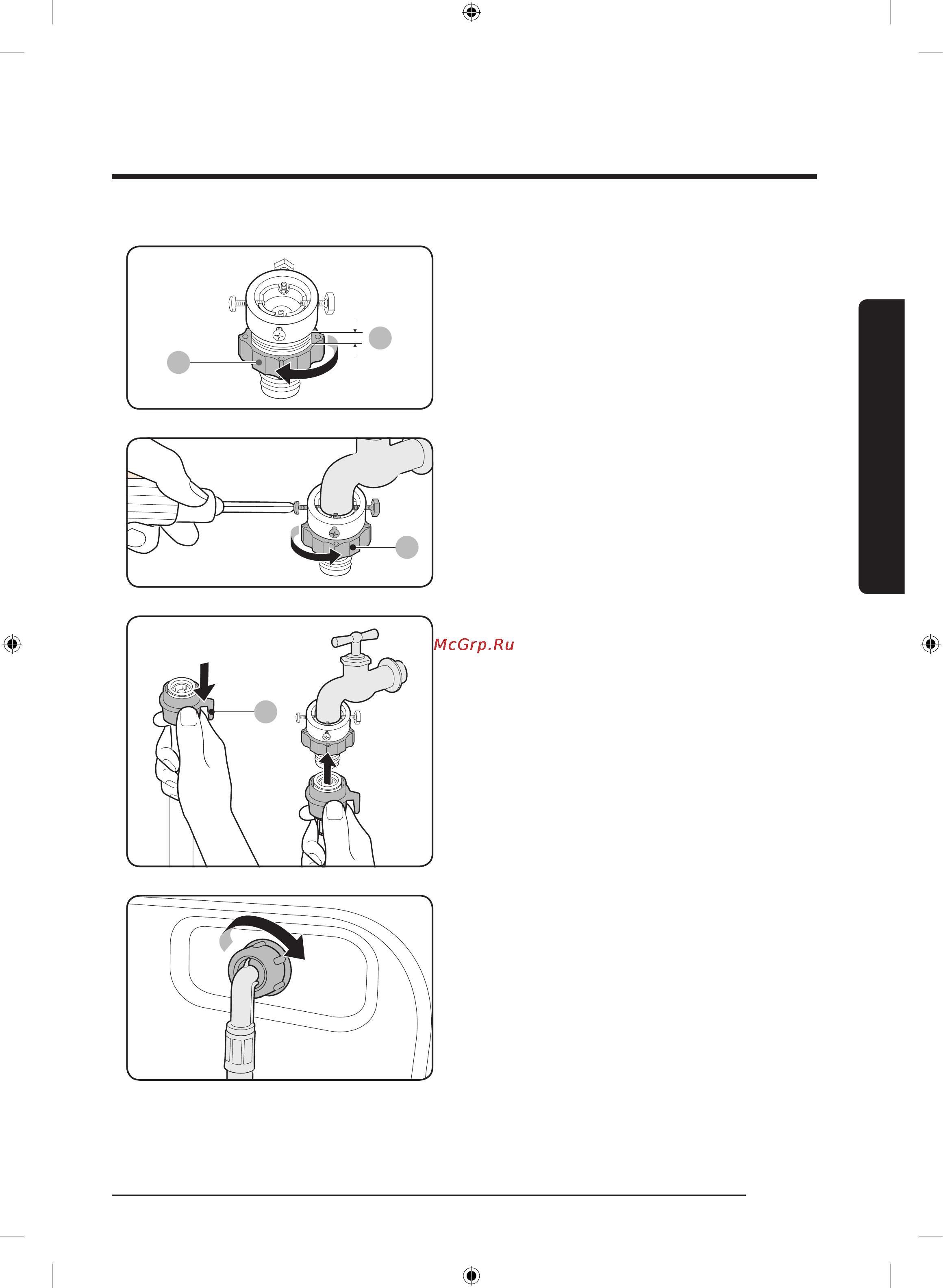 McGrp.Ru