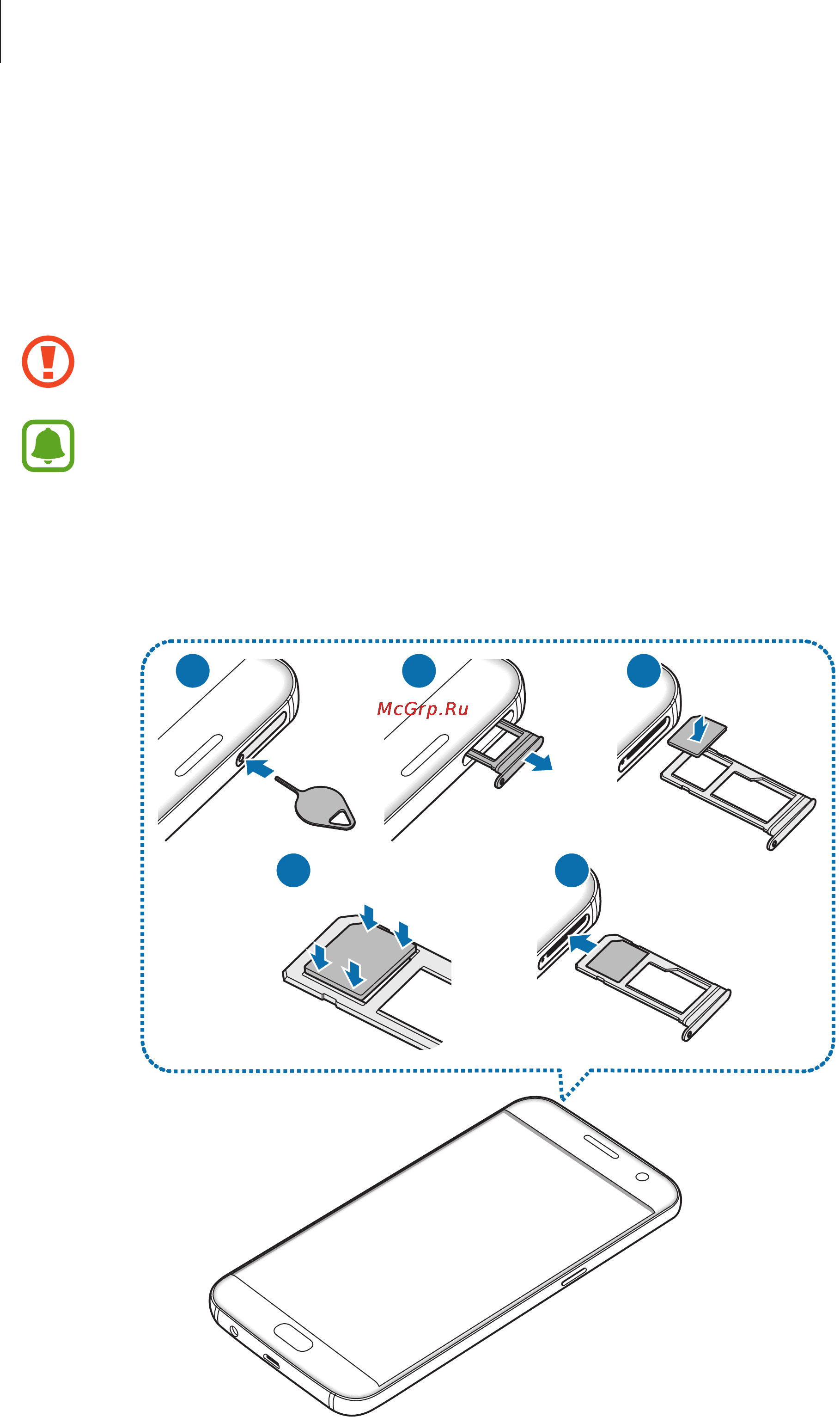 McGrp.Ru